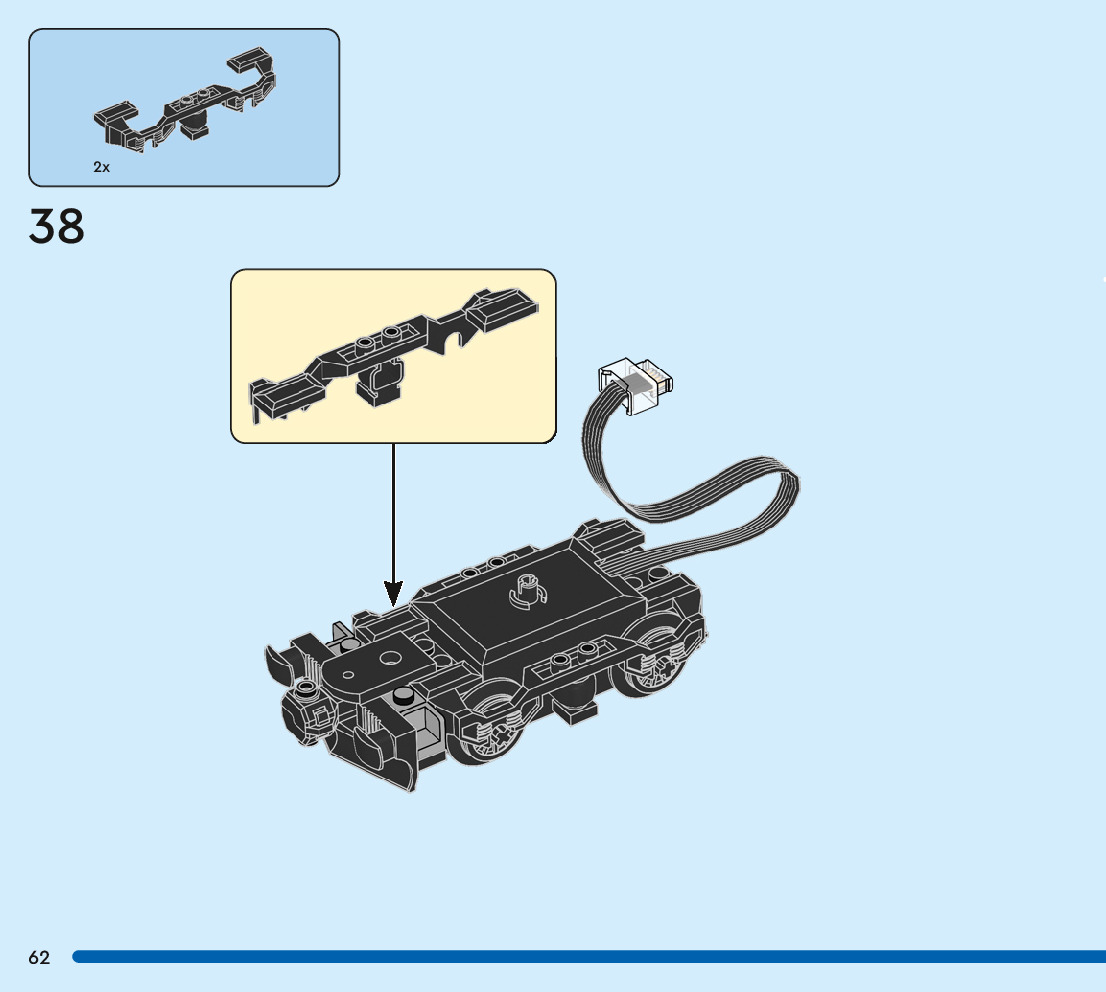 2x

38

62