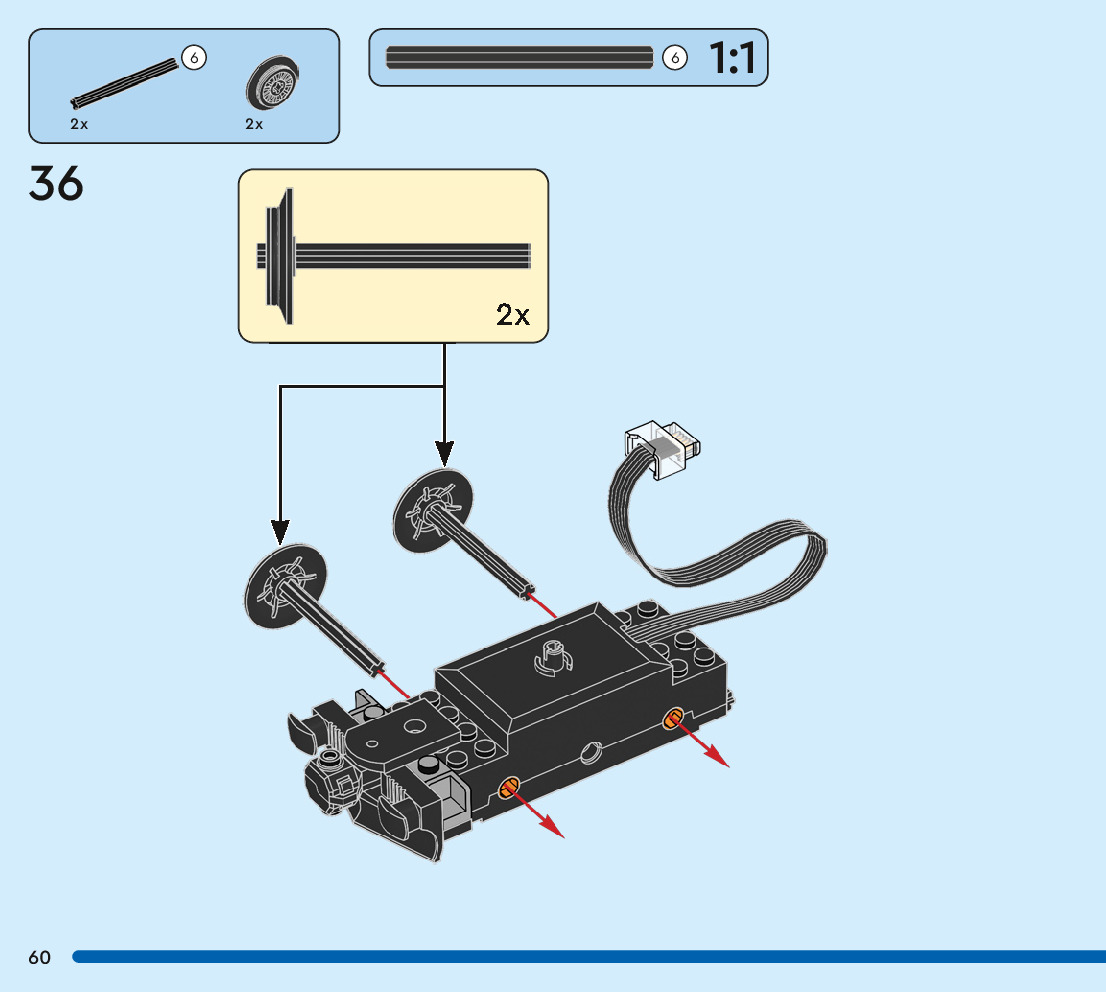 6
2x
2x
6
1:1
36
2x
60