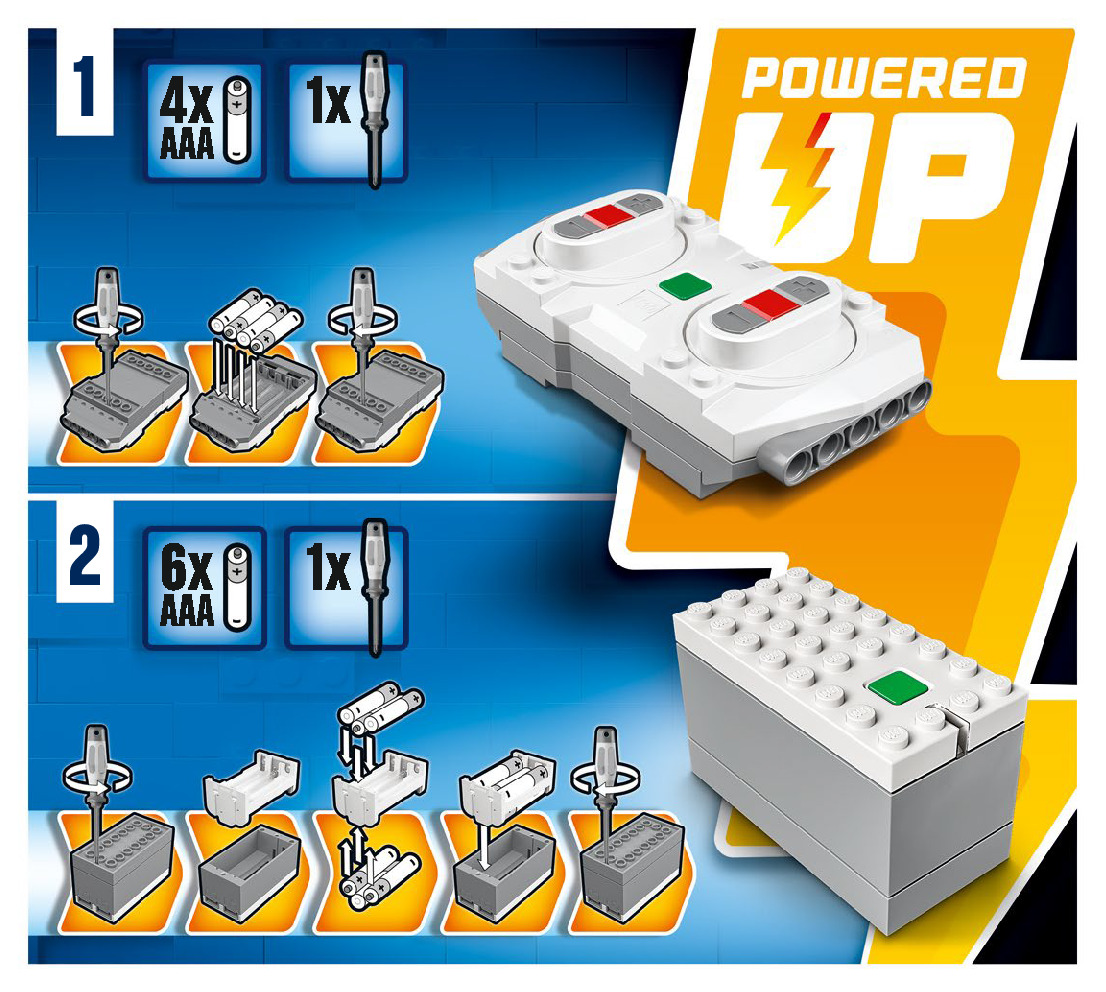 1

4x AAA

1x

POWERED UP

2

6x AAA

1x