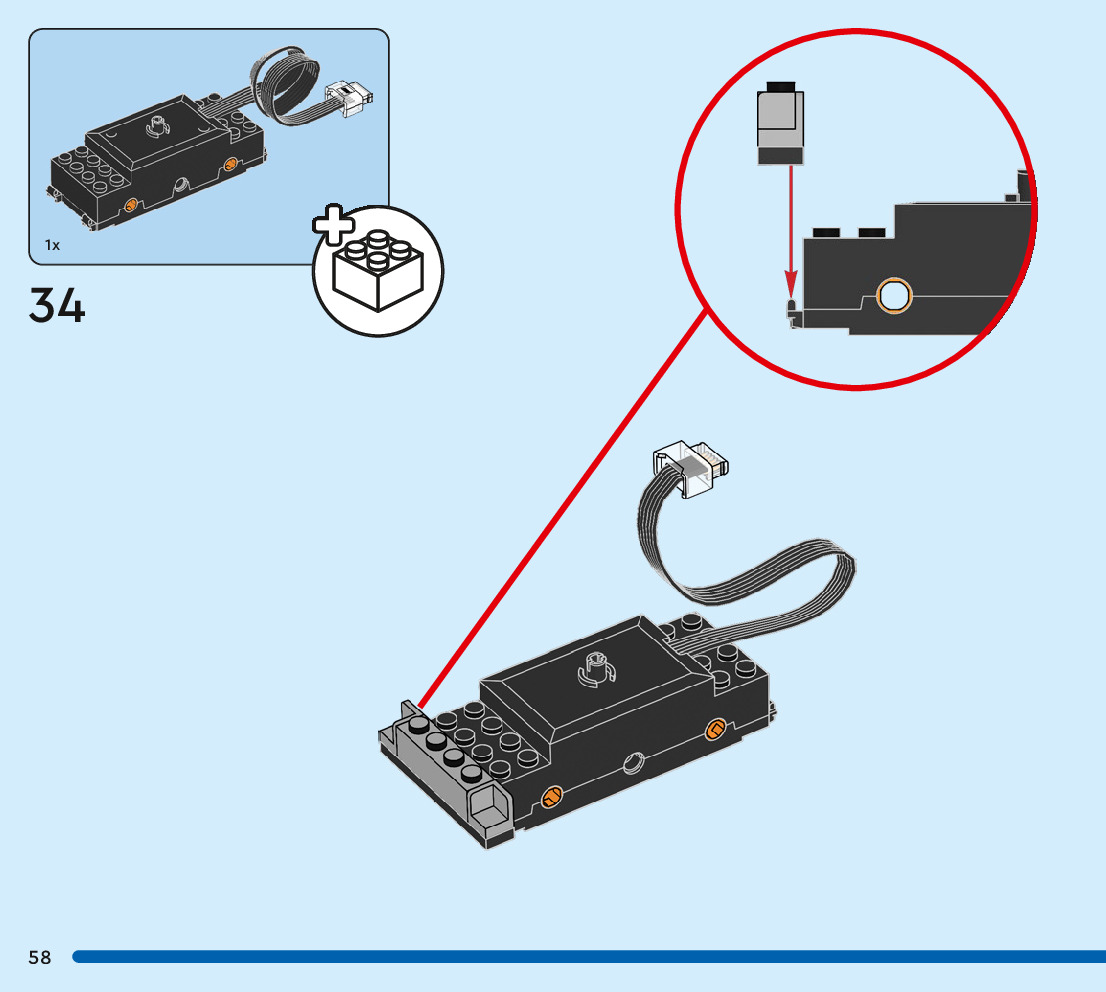 1x

34

58