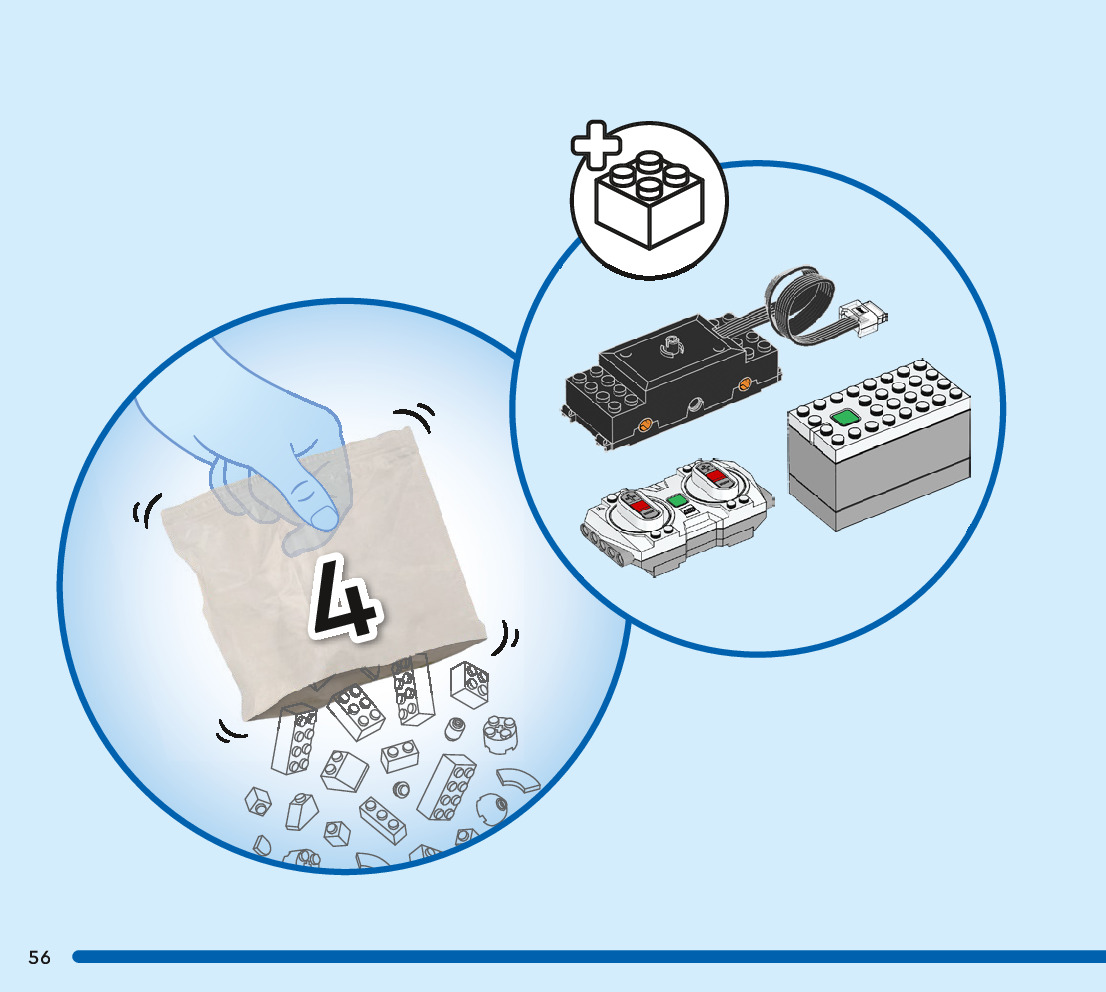 4

56