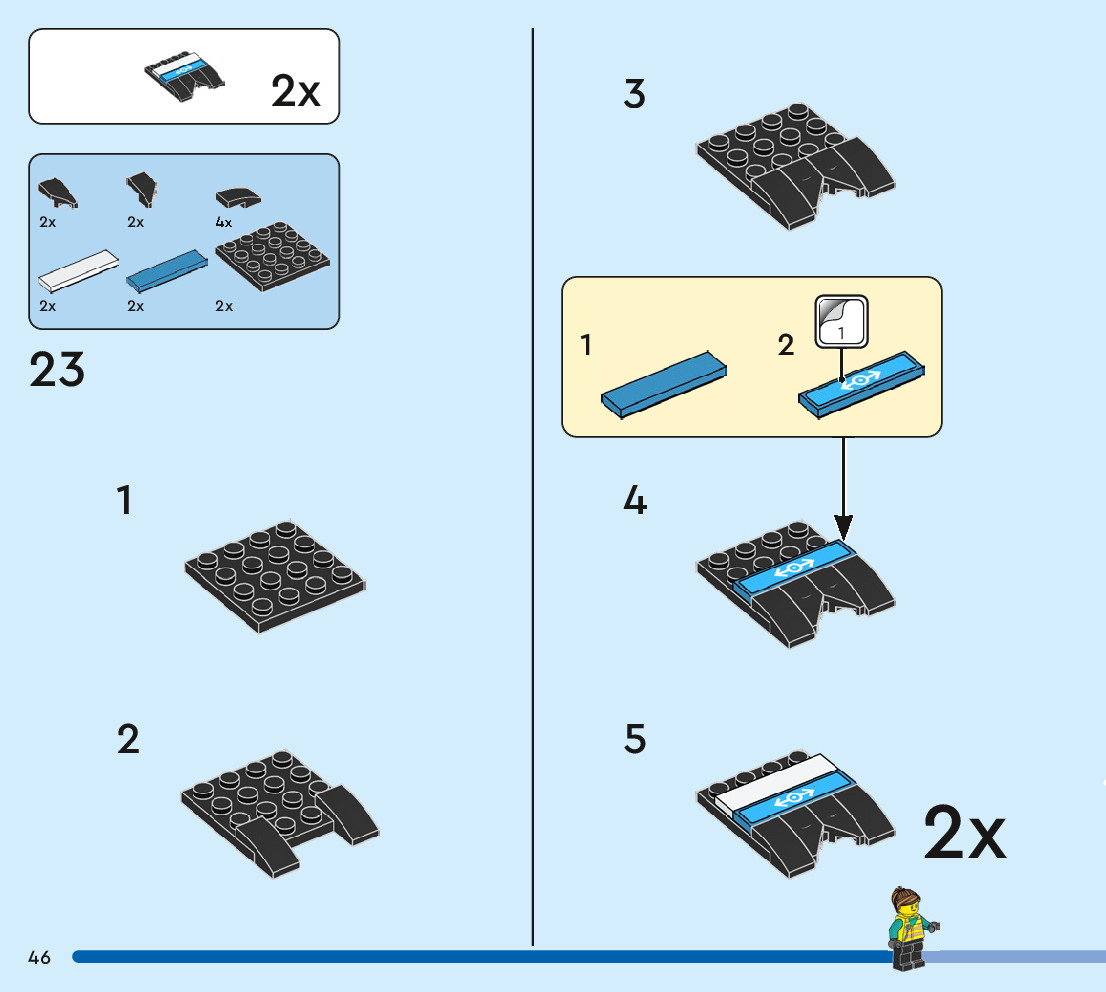 2x

2x
2x
4x
2x
2x
2x

23

1

2

3

1
2
1

4

5

2x

46