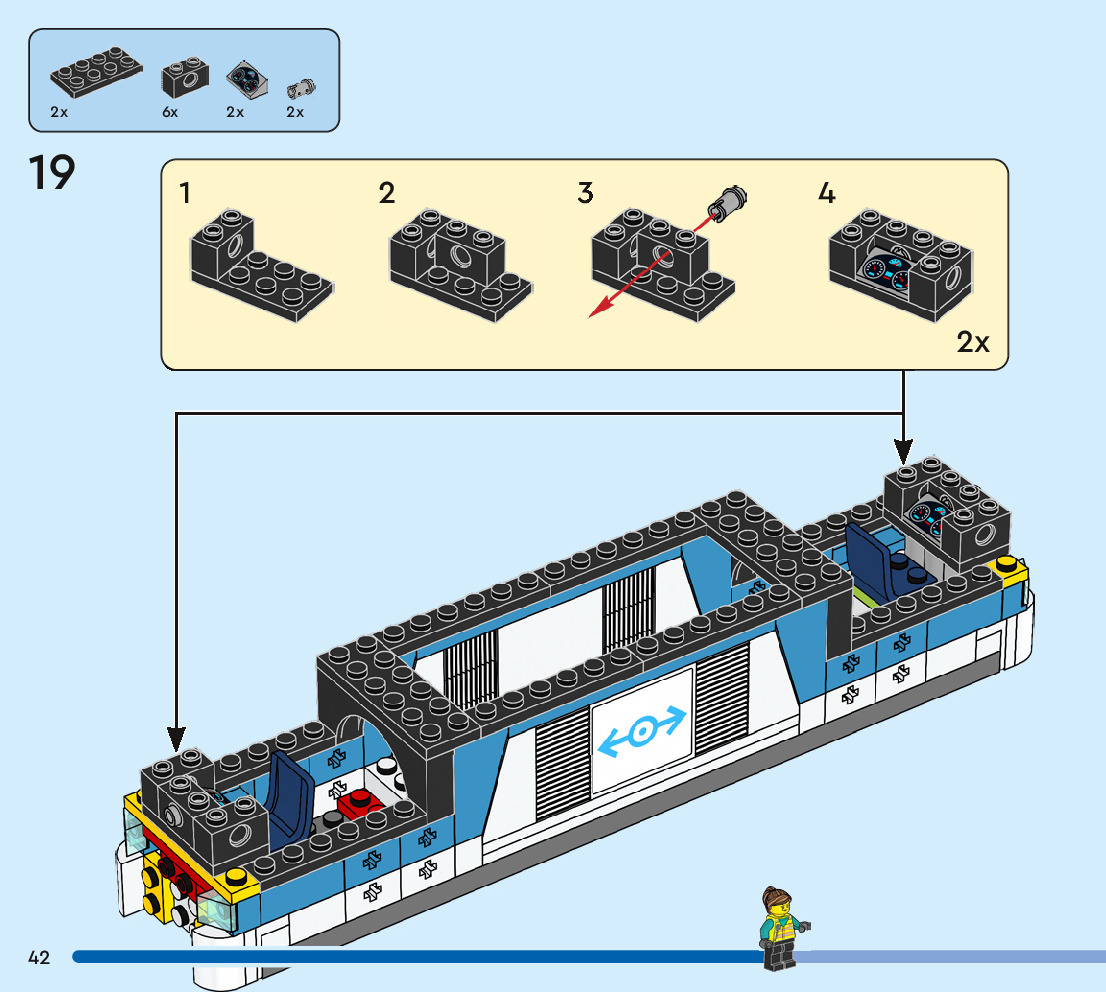 2x 6x 2x 2x

19

1 2 3 4

2x

42