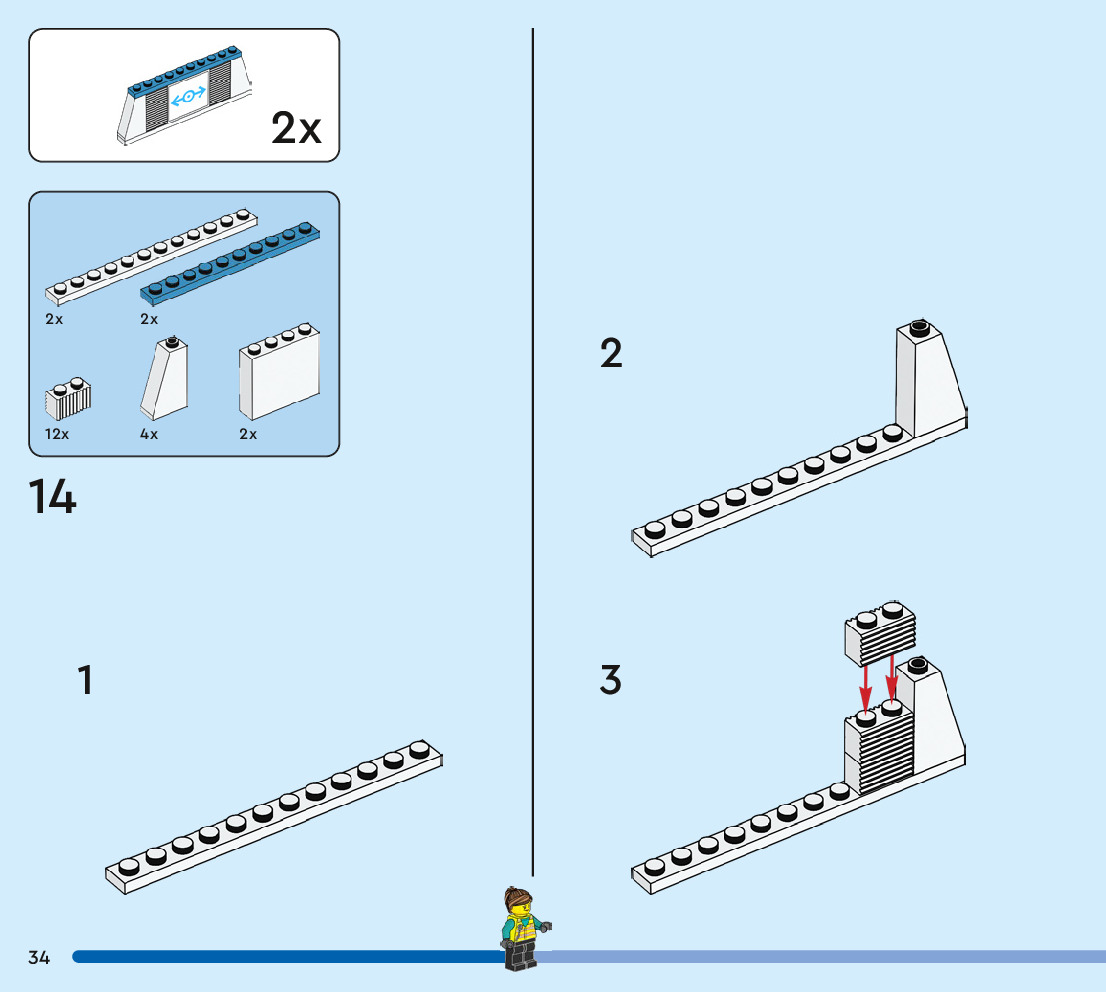 2x

2x
2x
12x
4x
2x

14

1

2

3

34