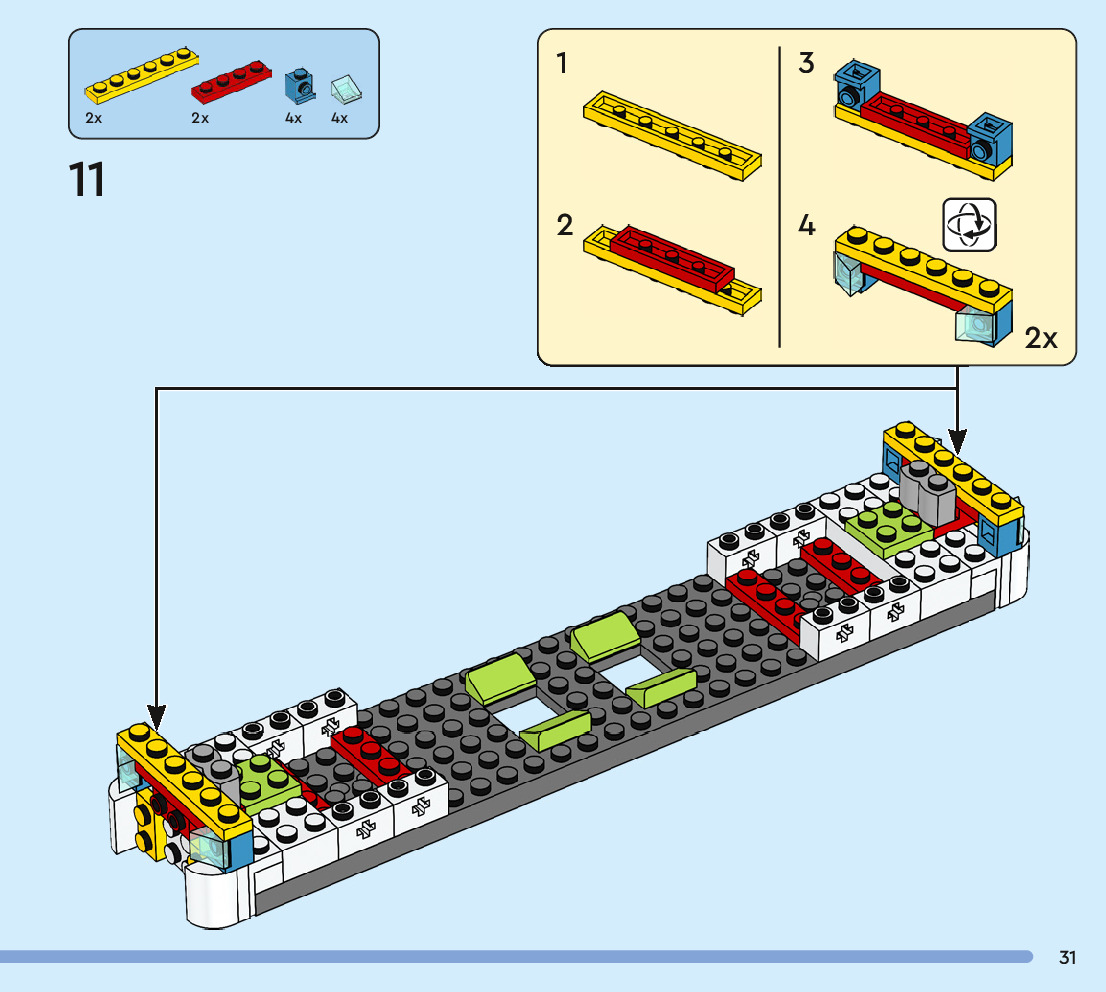 2x 2x 4x 4x

11

1

2

3

4

2x

31