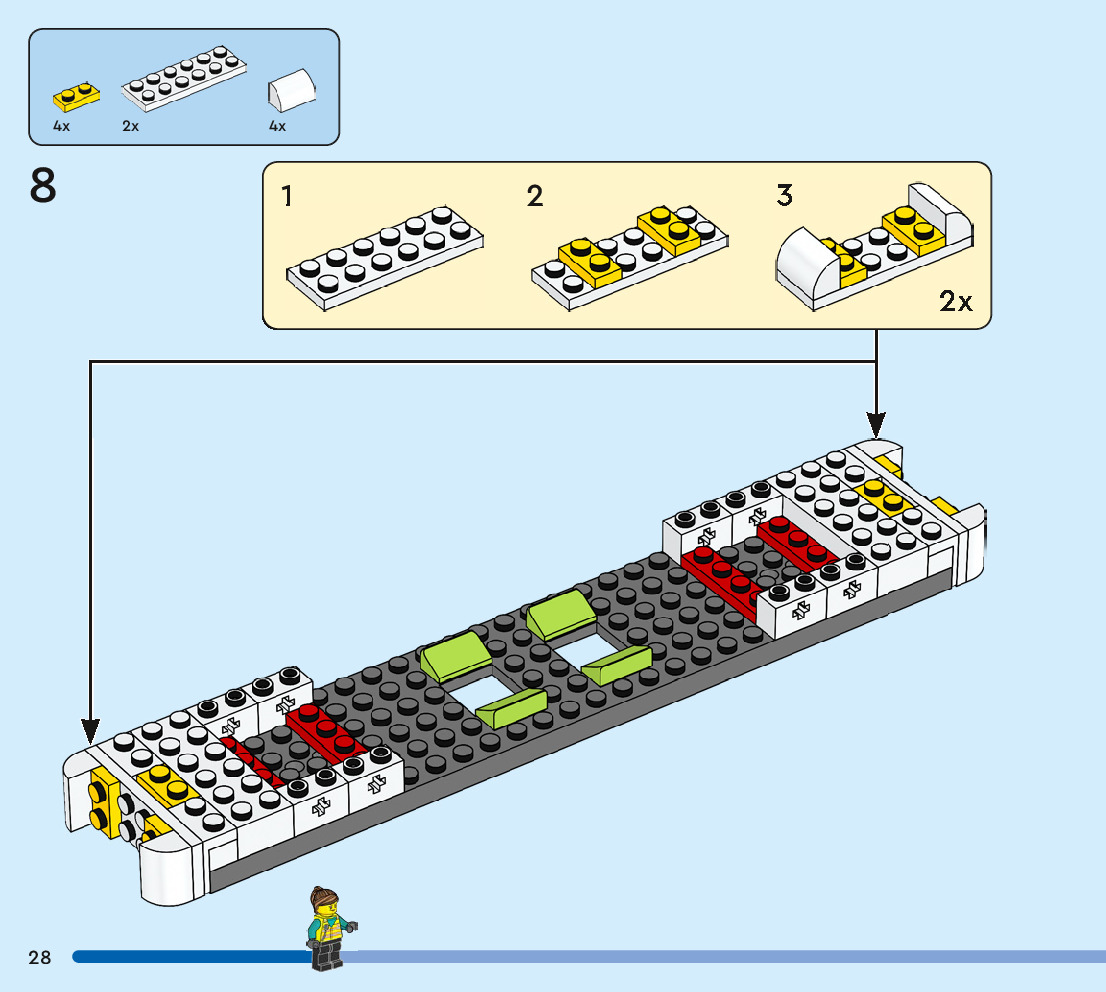 4x
2x
4x

8

1
2
3
2x

28