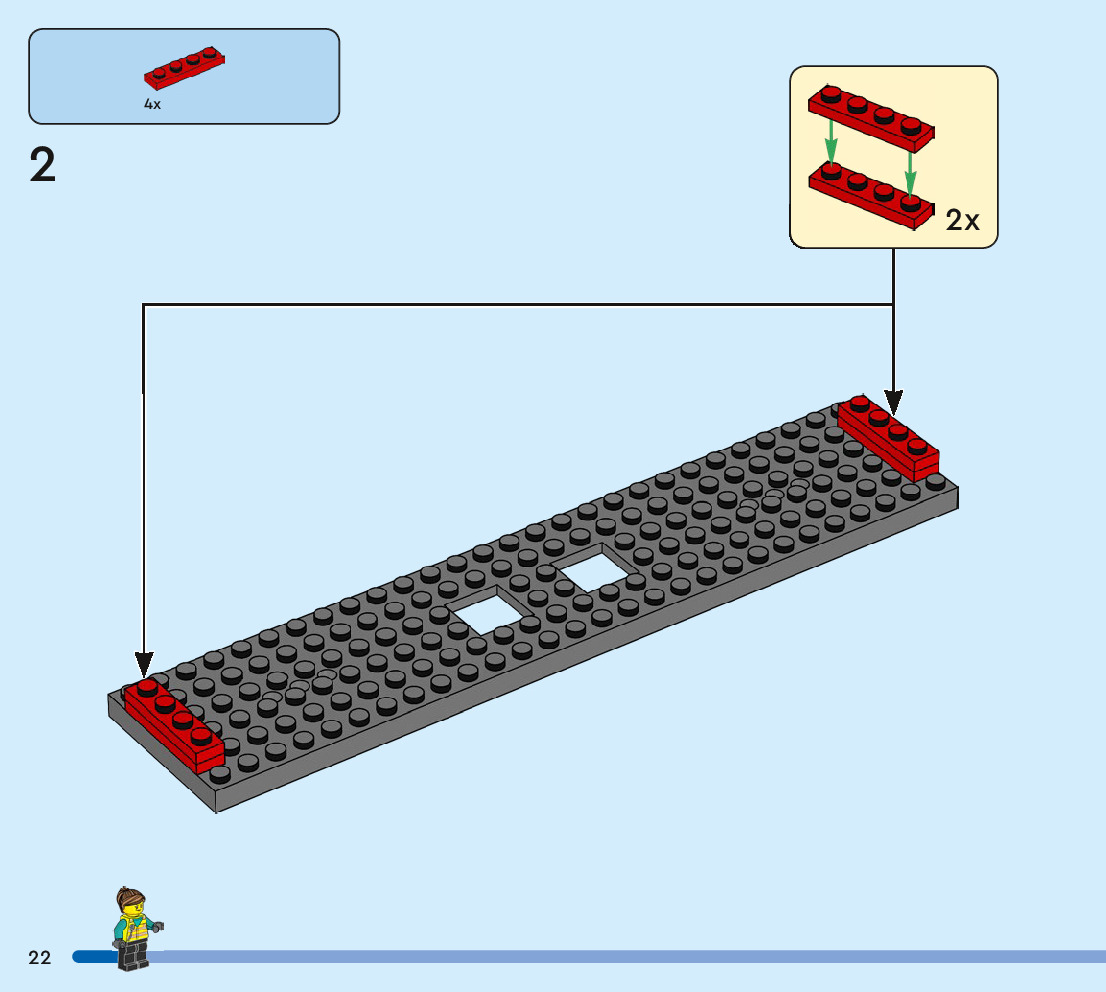 4x

2

2x

22