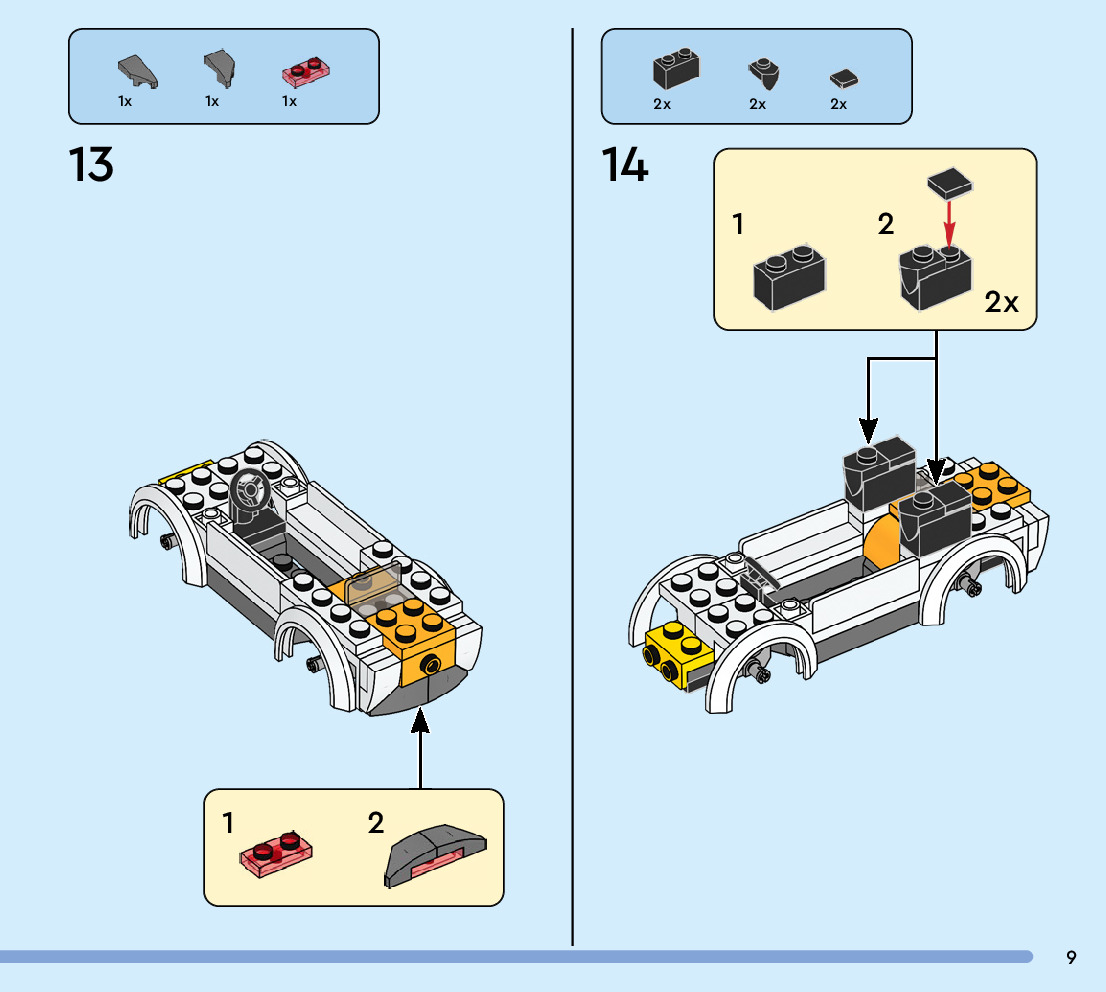 1x 1x 1x

13

1 2

2x 2x 2x

14

1 2

2x

9