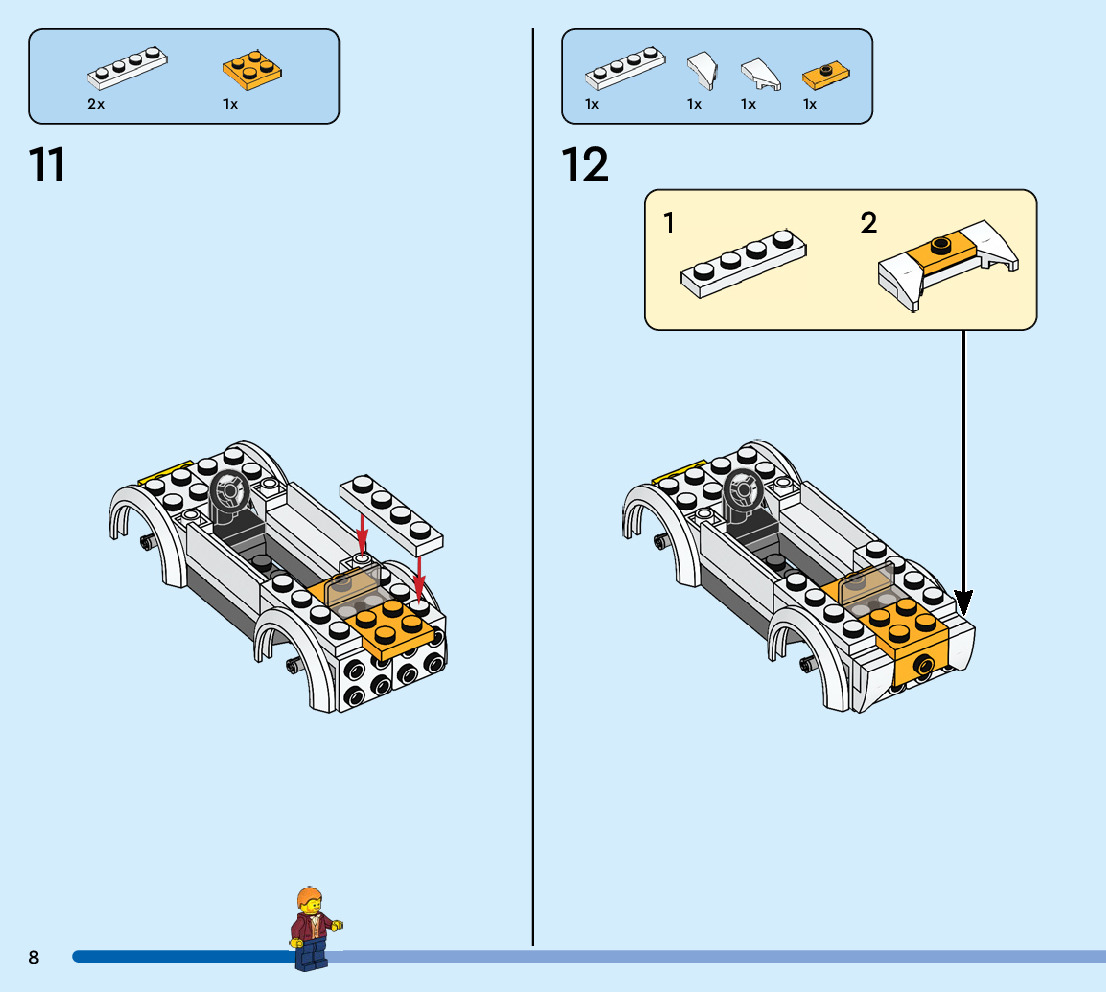 2x
1x

11

1x
1x
1x
1x

12

1
2

8