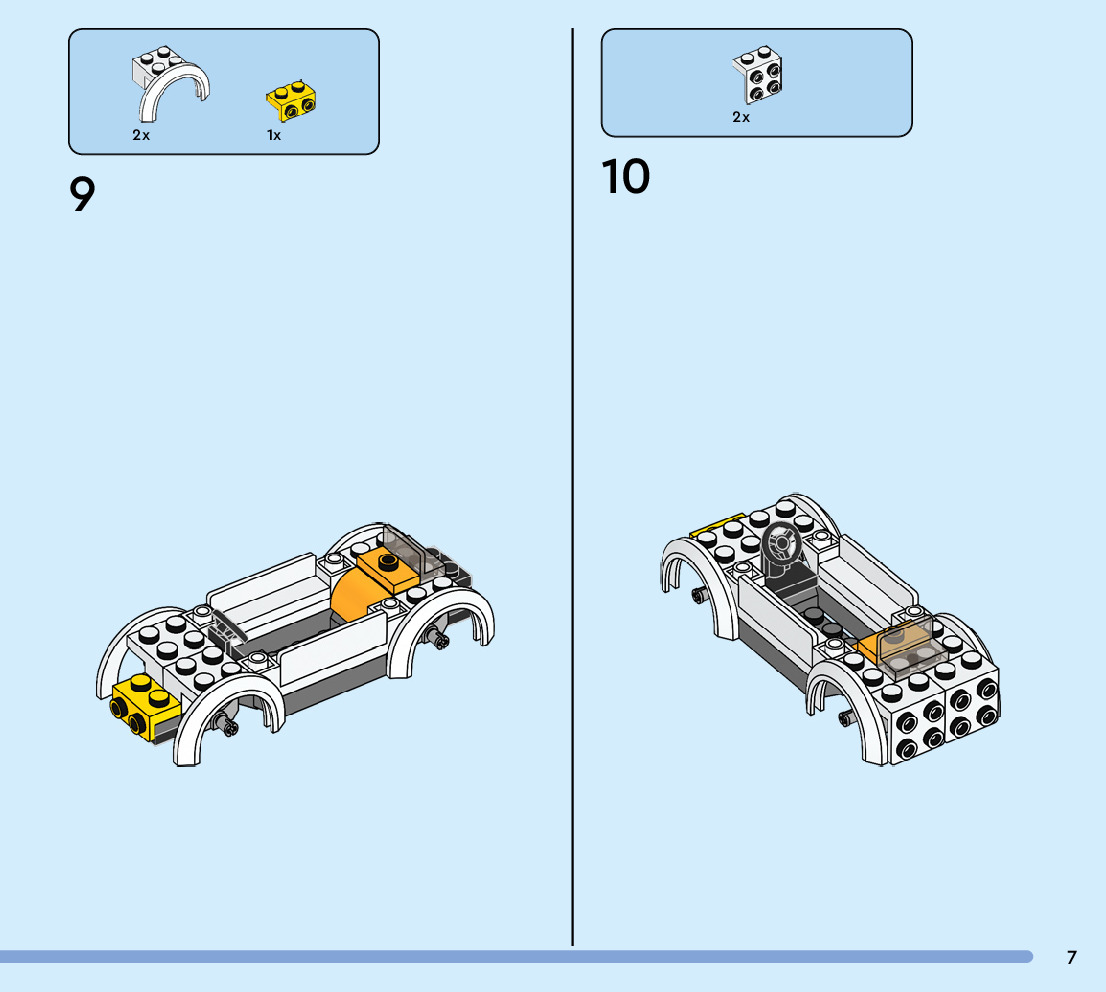 2x

1x

9

2x

10

7