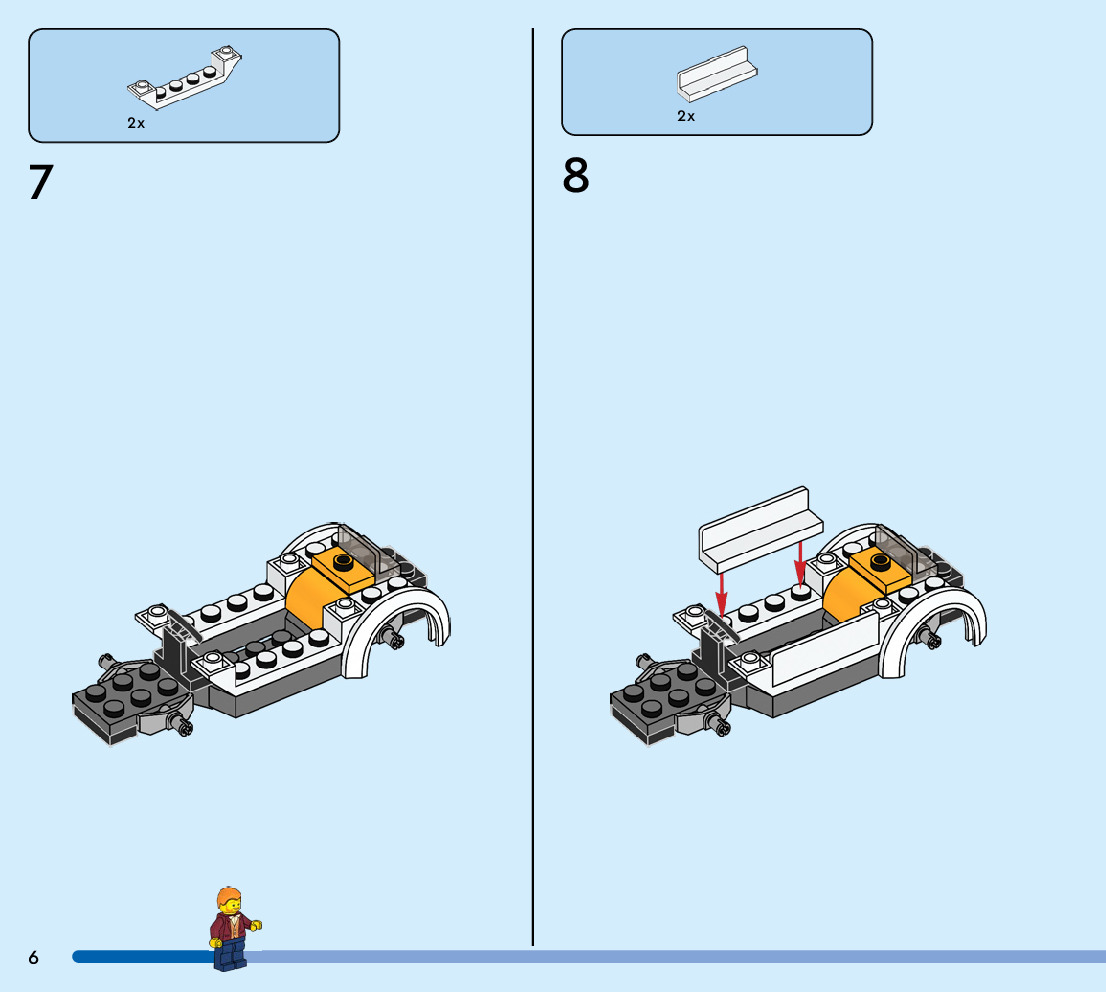 2x

7

2x

8

6