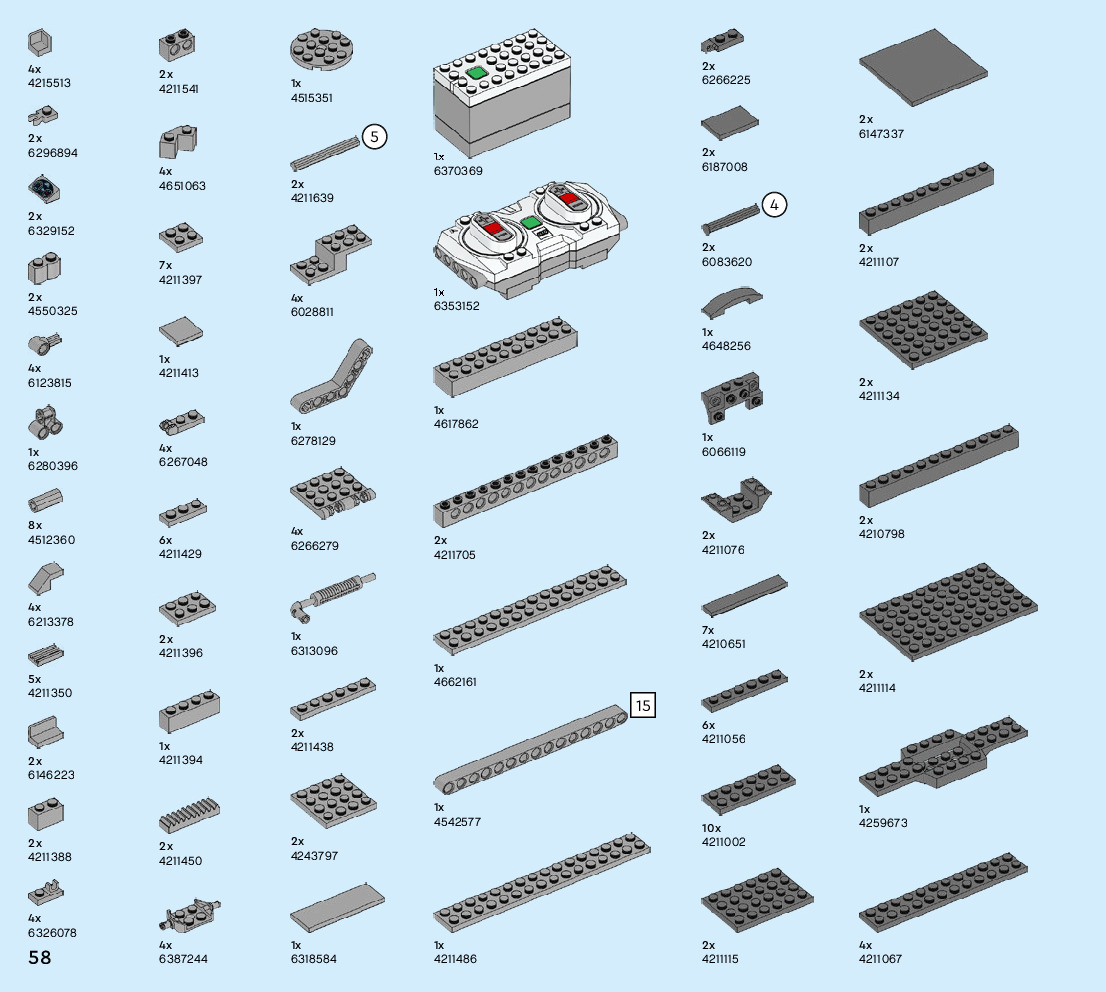 4x
4215513

2x
6296894

2x
6329152

2x
4550325

4x
6123815

1x
6280396

8x
4512360

4x
6213378

5x
4211350

2x
6146223

2x
4211388

4x
6326078

58

2x
4211541

4x
4651063

7x
4211397

1x
4211413

4x
6267048

6x
4211429

2x
4211396

1x
4211394

2x
4211450

4x
6387244

1x
4515351

5

2x
4211639

4x
6028811

1x
6278129

4x
6266279

1x
6313096

2x
4211438

2x
4243797

1x
6318584

1x
6370369

1x
6353152

1x
4617862

2x
4211705

1x
4662161

15

1x
4542577

1x
4211486

2x
6266225

2x
6187008

4

2x
6083620

1x
4648256

1x
6066119

2x
4211076

7x
4210651

6x
4211056

10x
4211002

2x
4211115

2x
6147337

2x
4211107

2x
4211134

2x
4210798

2x
4211114

1x
4259673

4x
4211067