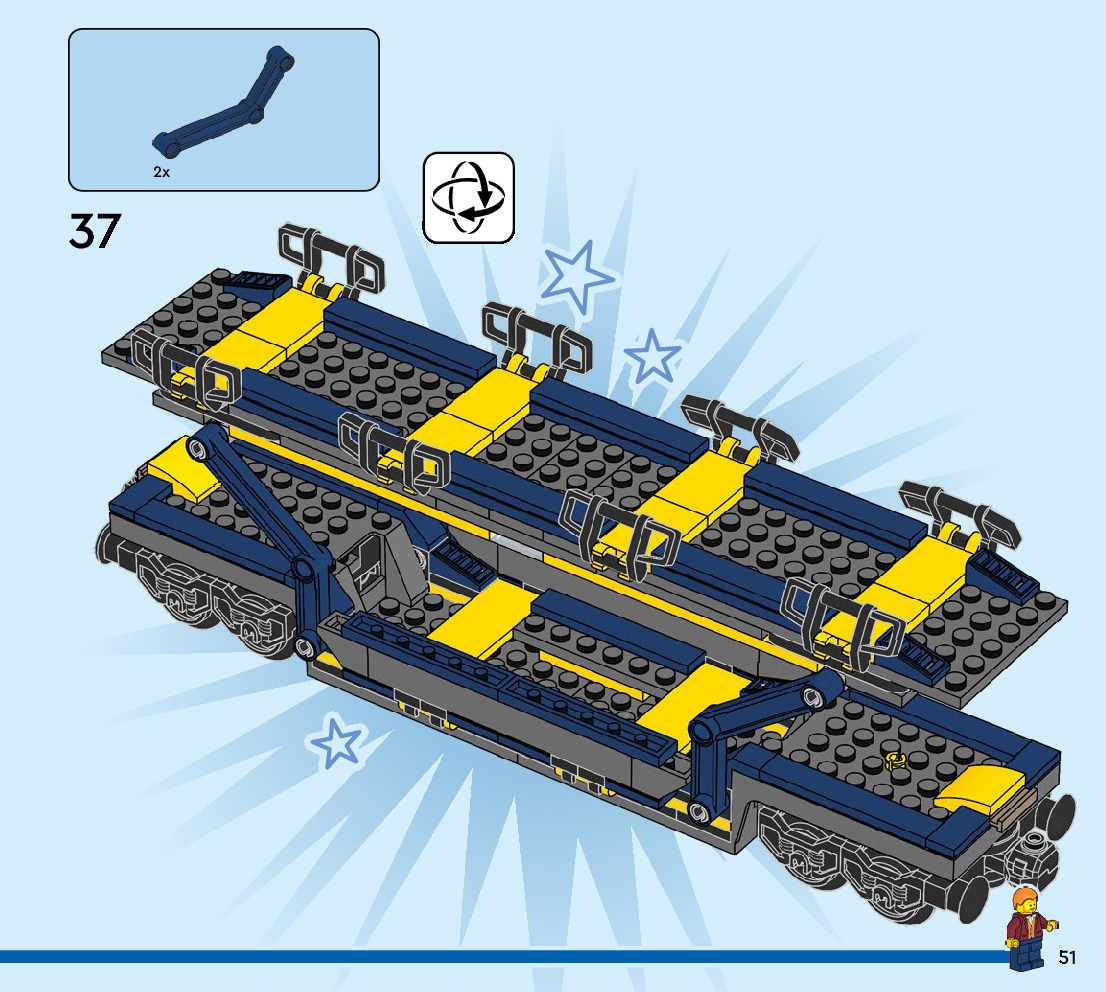 2x

37

51