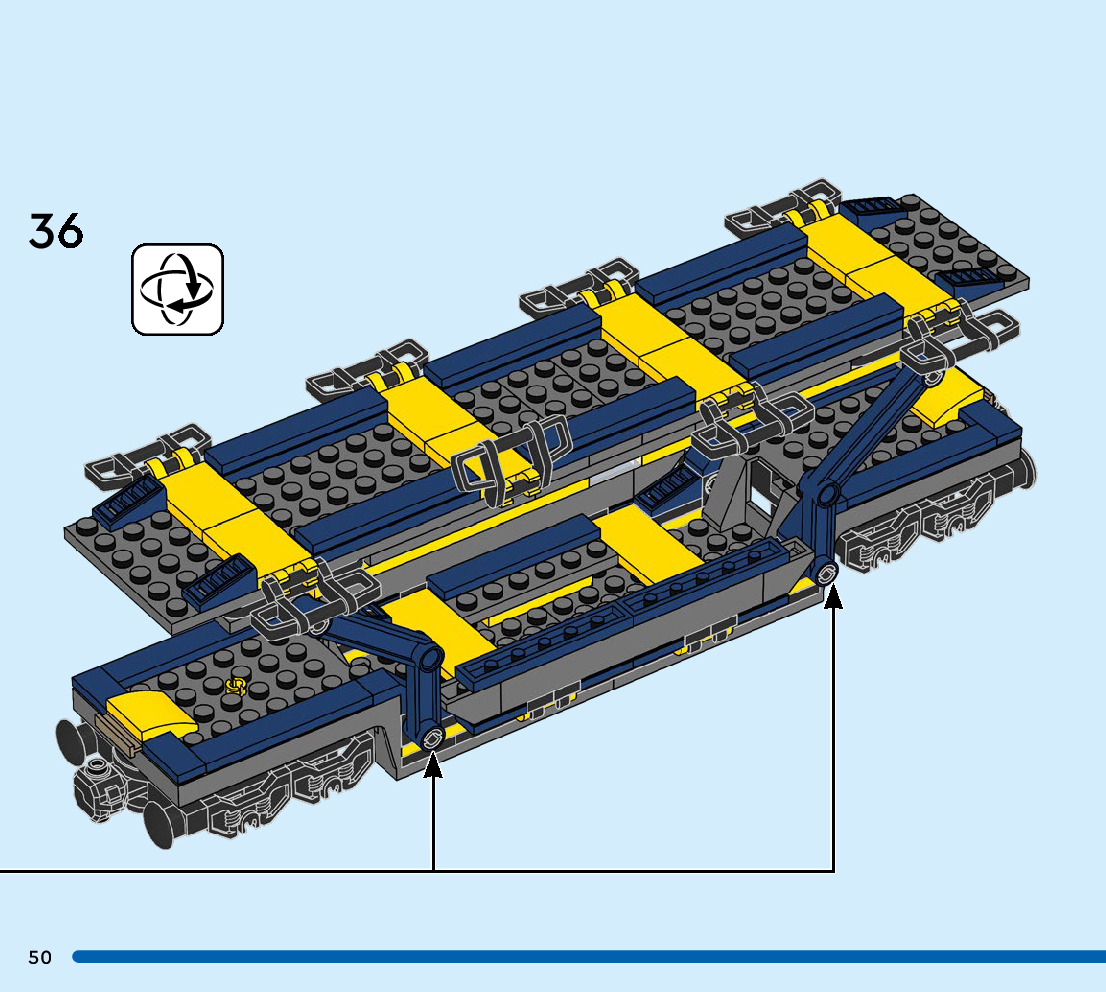 36

50