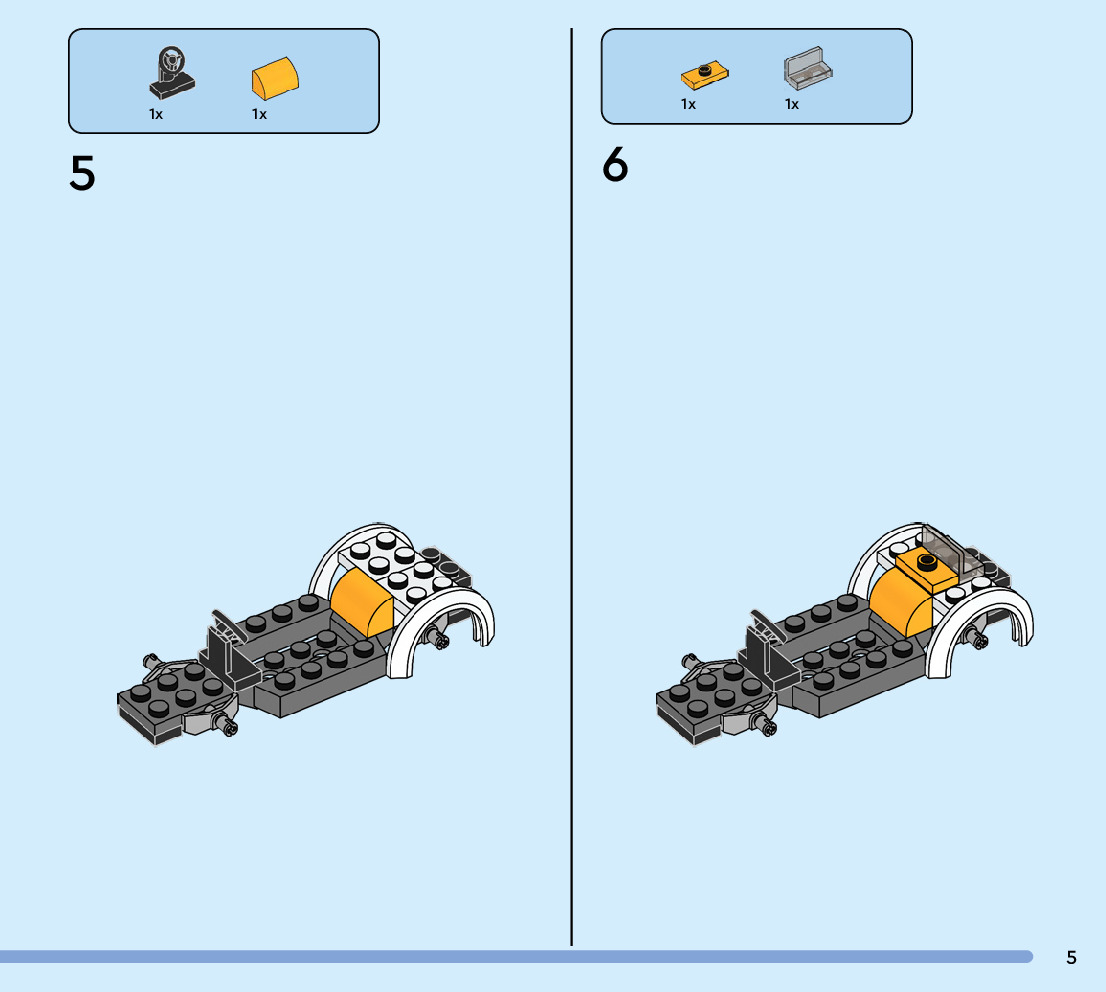 1x 1x

5

1x 1x

6

5