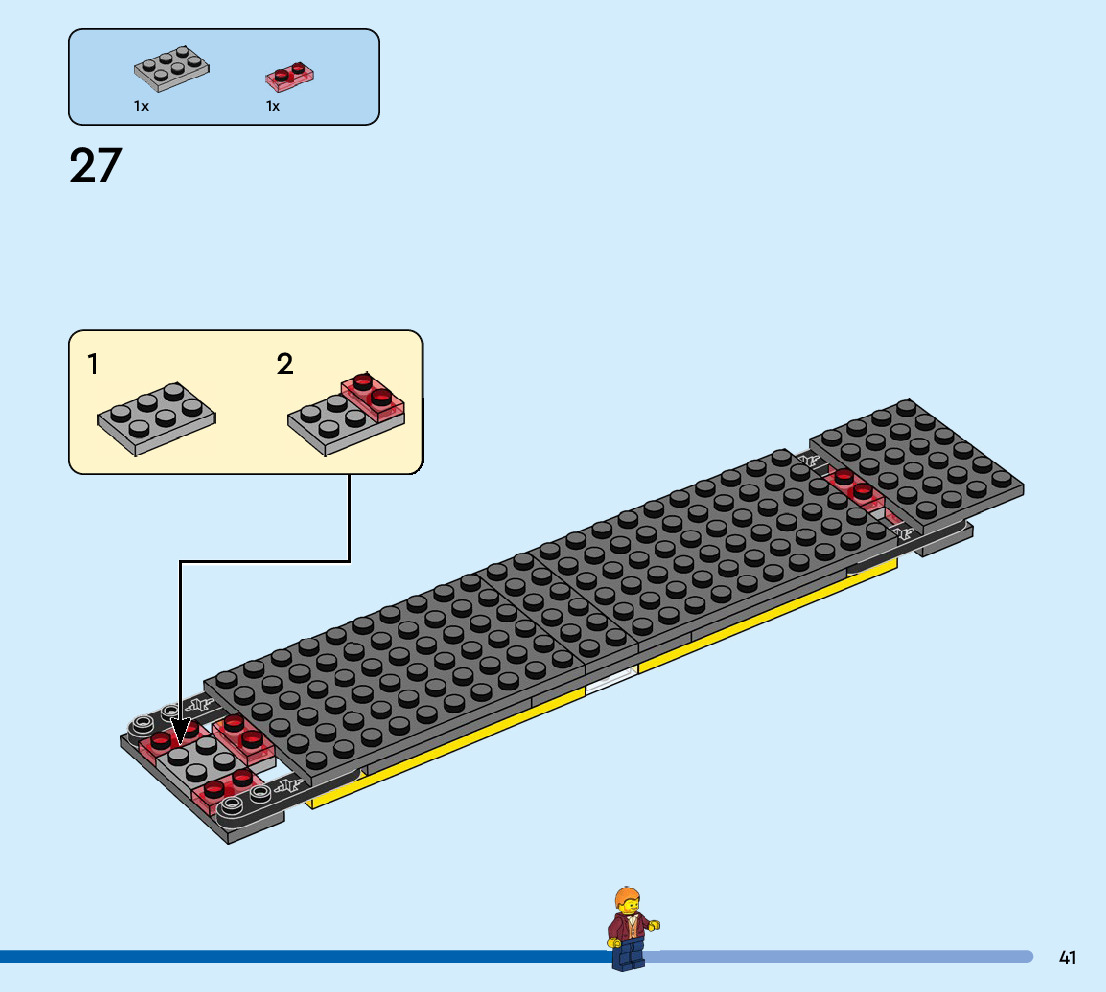 1x 1x

27

1 2

41