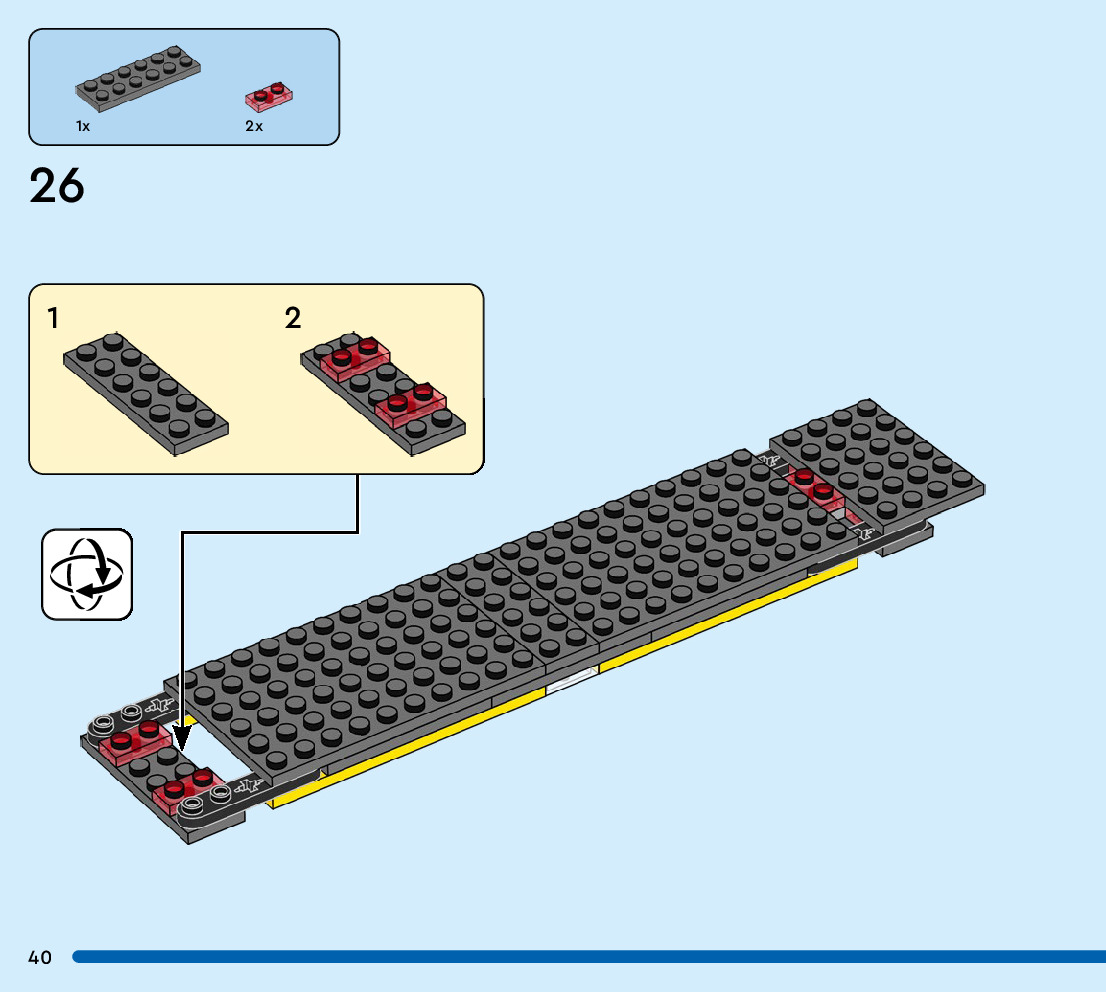 1x
2x

26

1
2

40