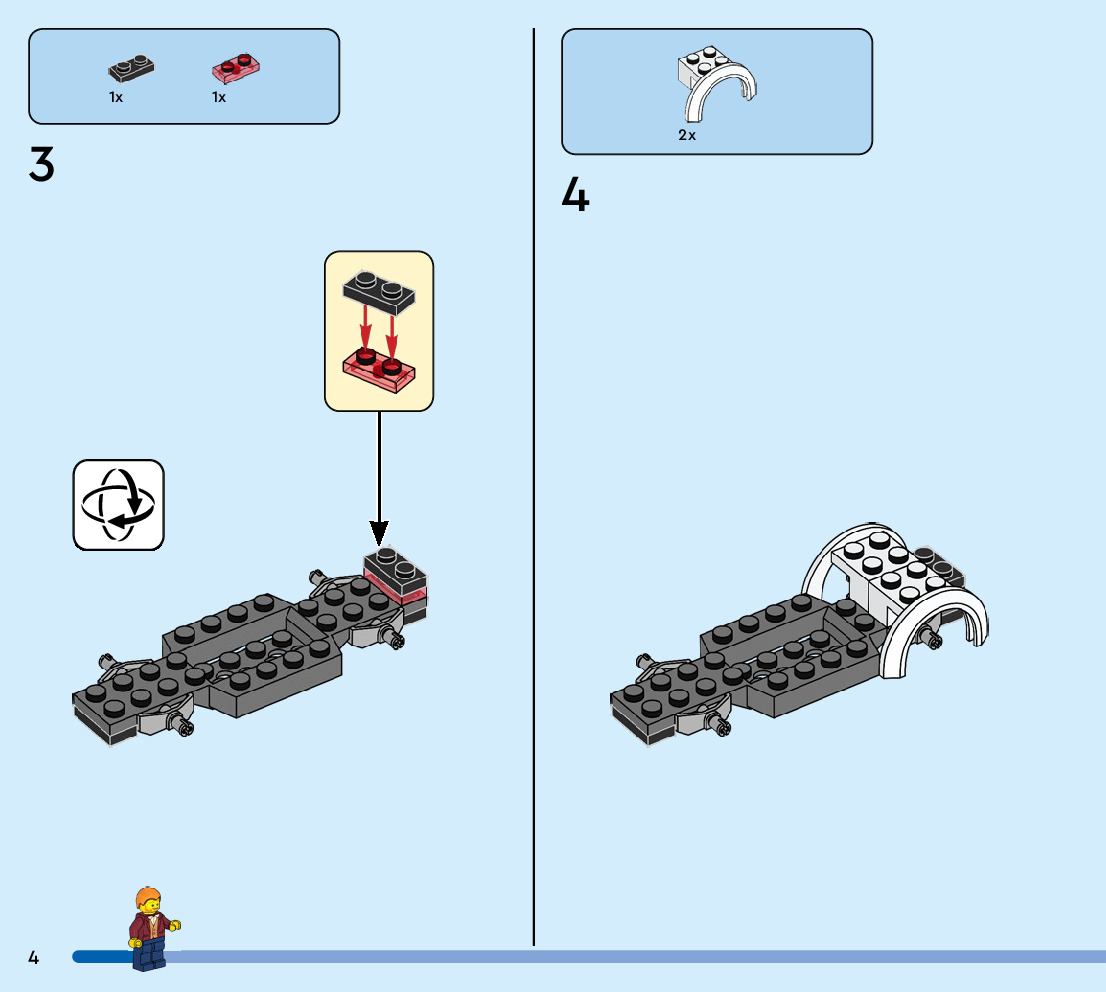 1x 1x

3

2x

4

4