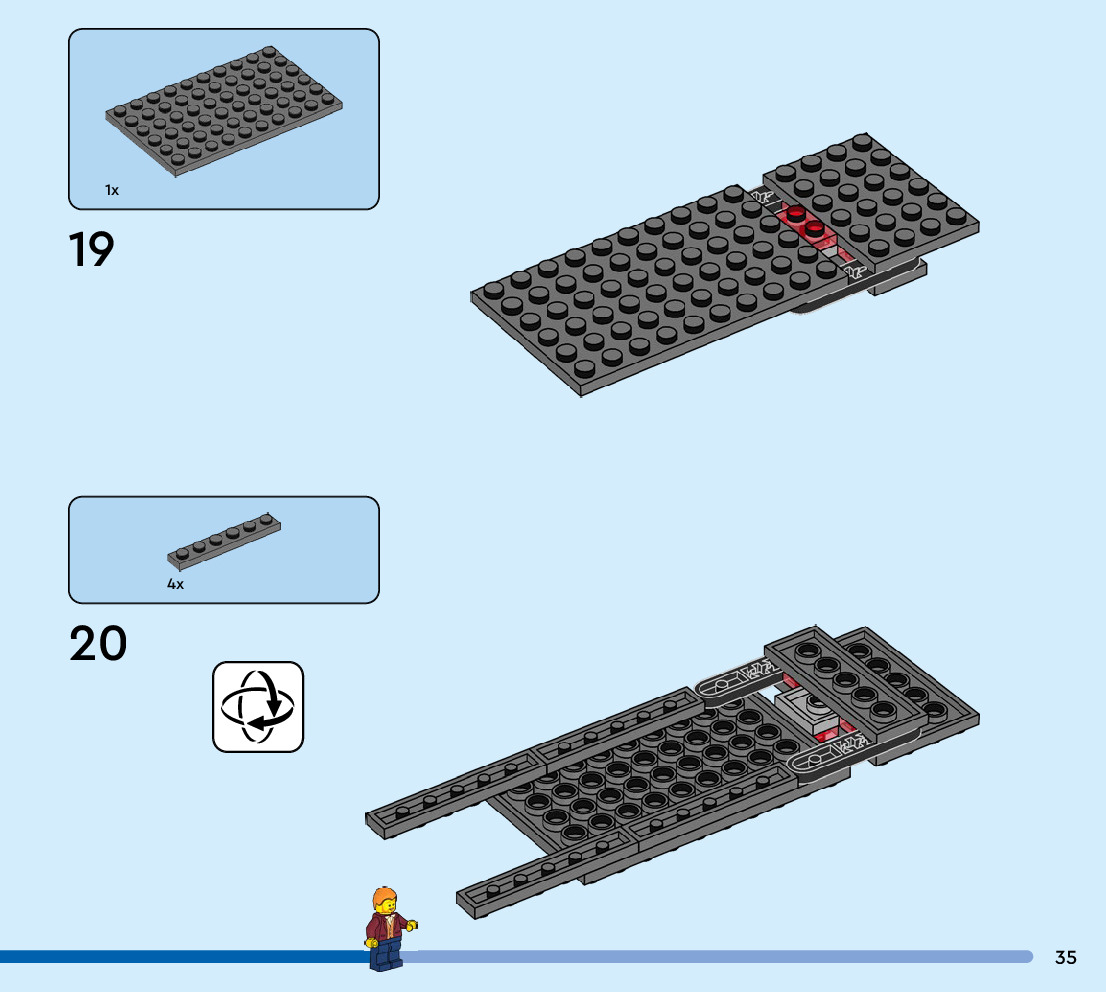 1x

19

4x

20

35