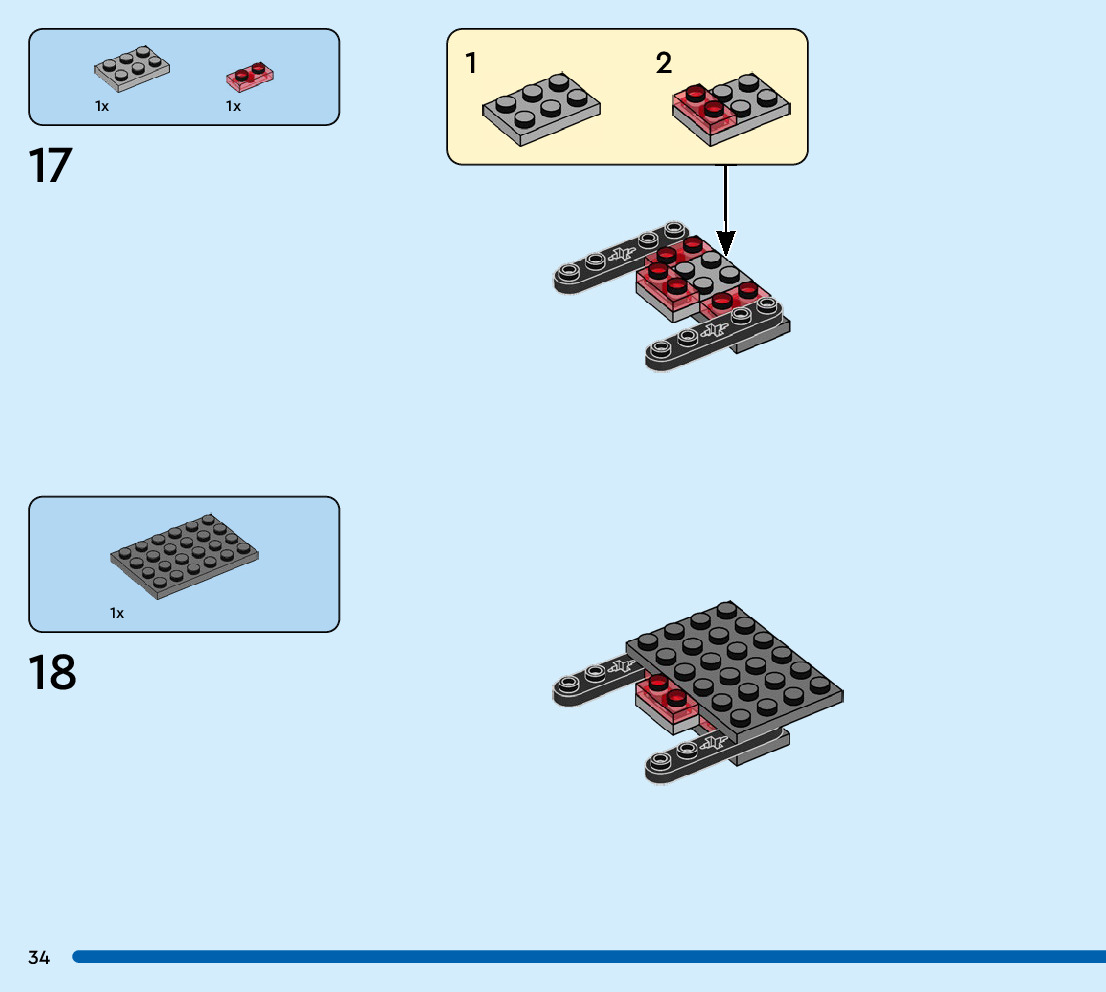 1x 1x

17

1 2

1x

18

34