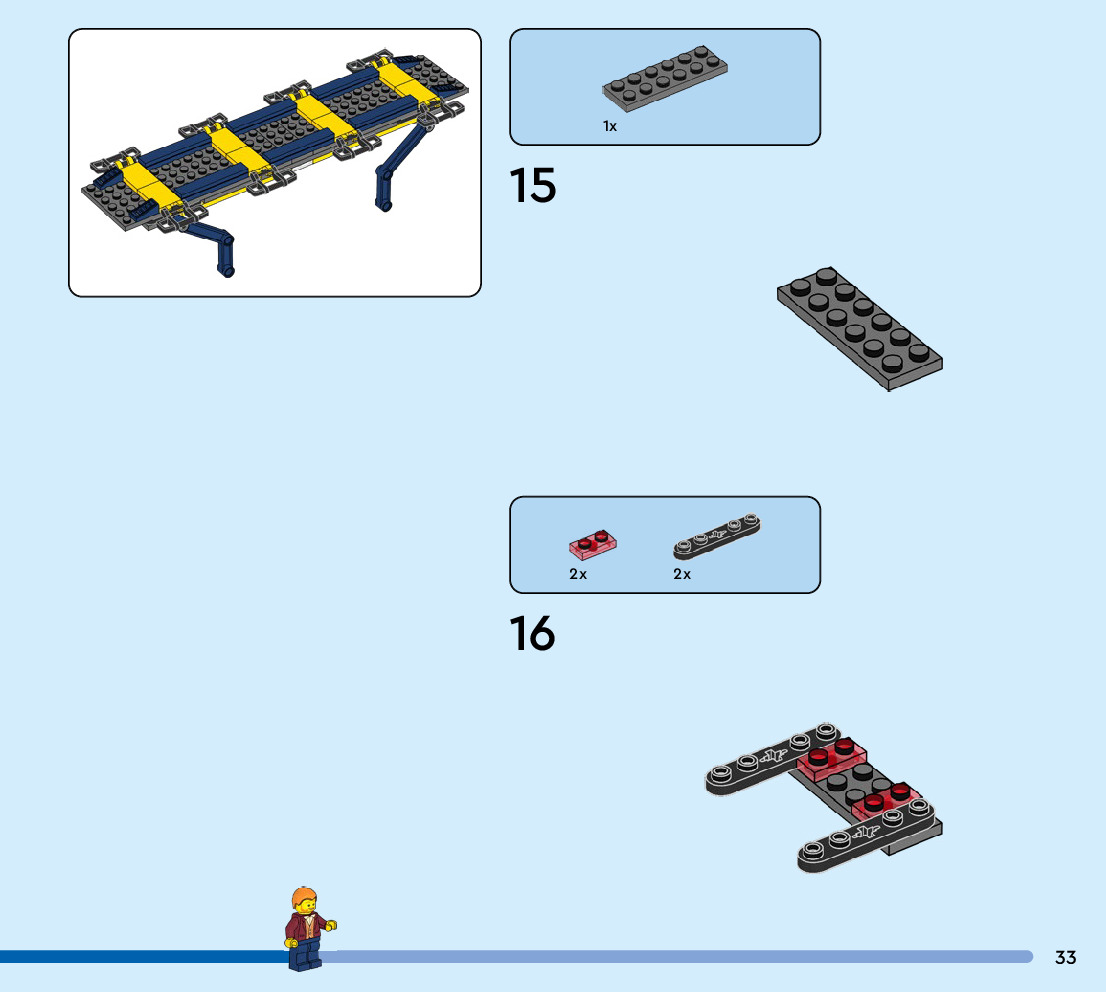 1x

15

2x

2x

16

33