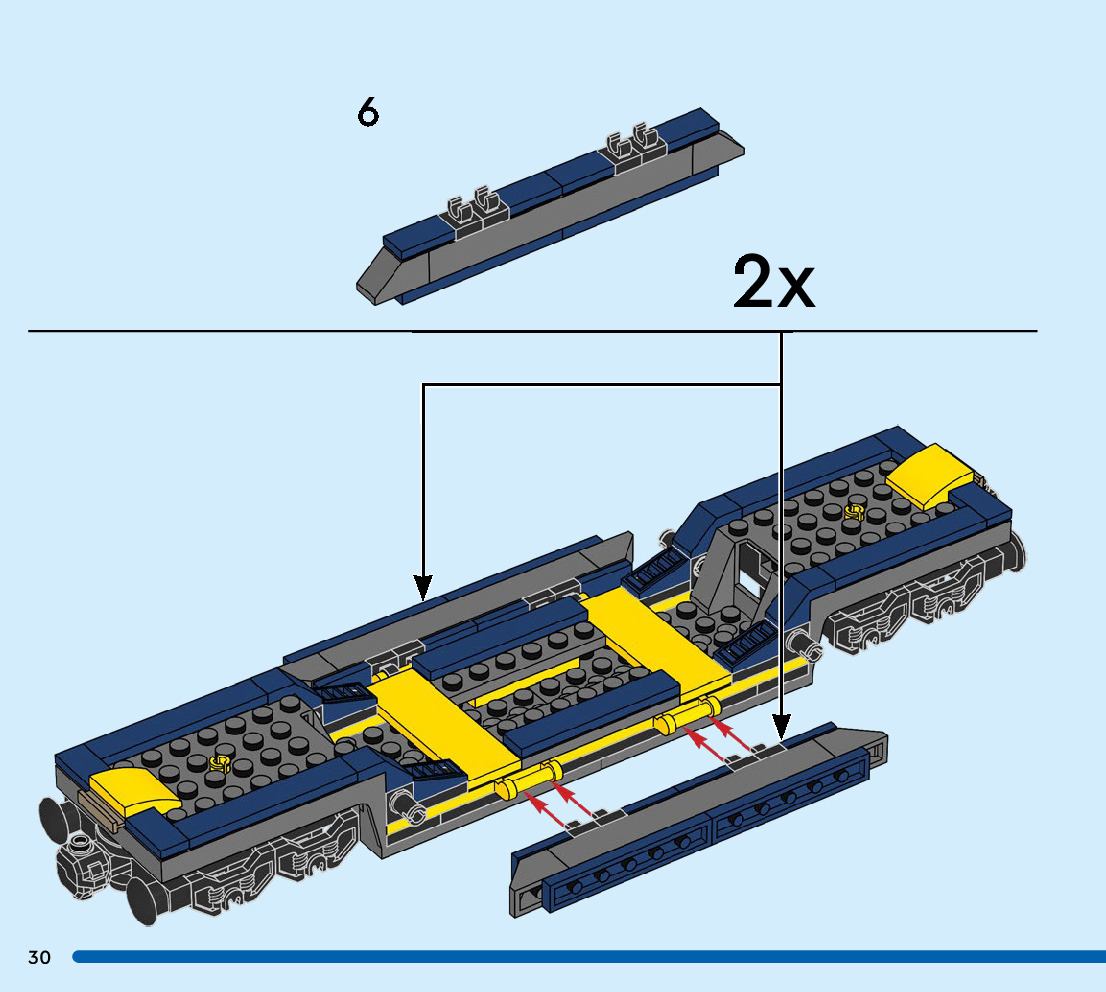 6

2x

30