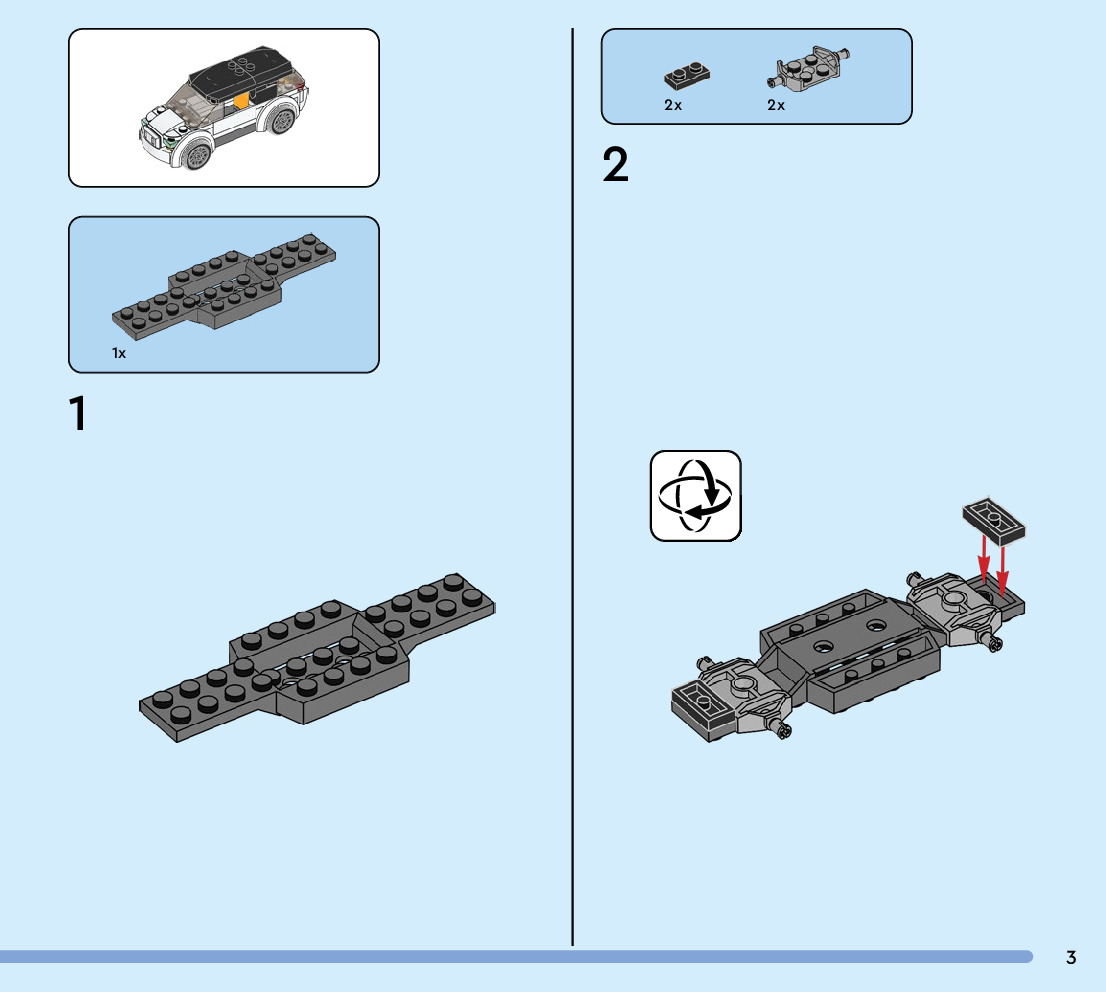 1x

1

2x 2x

2

3