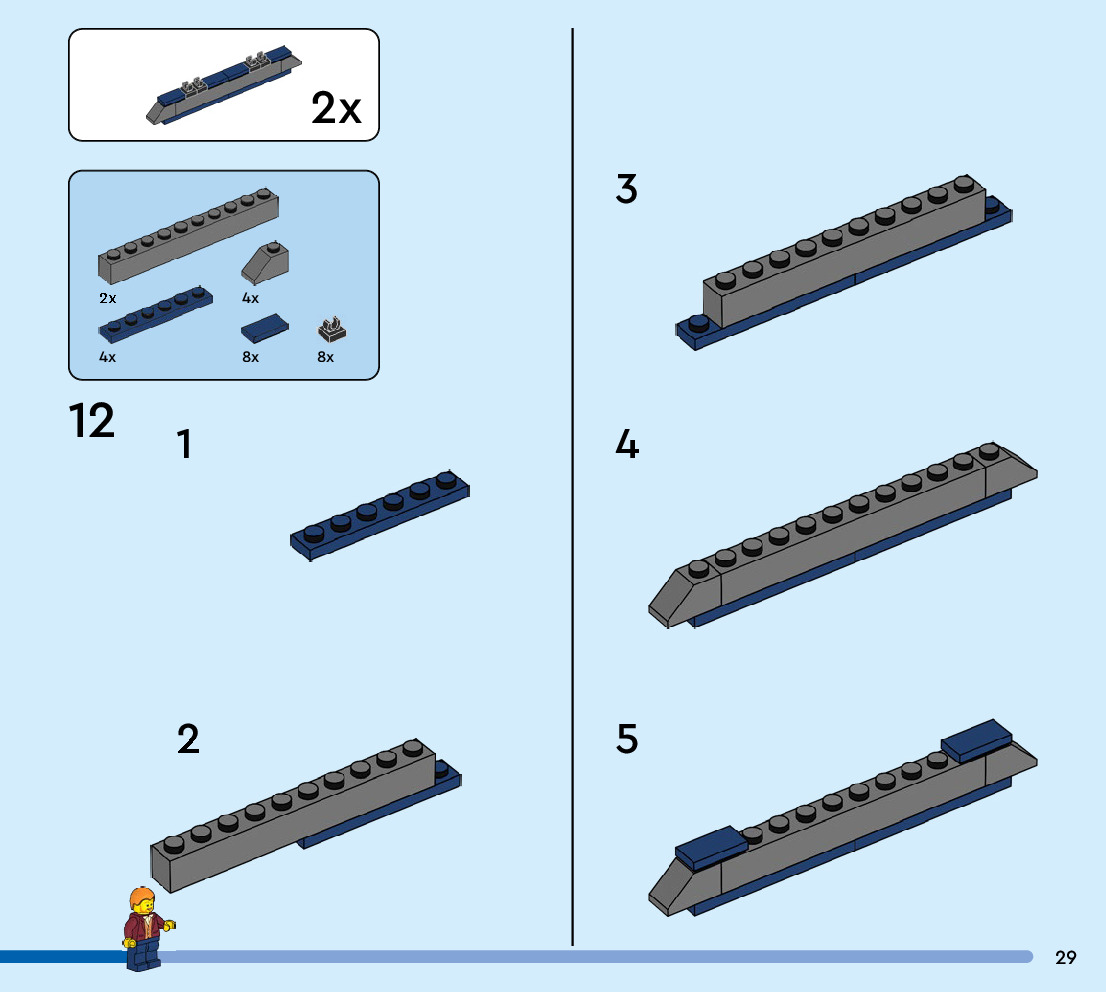 2x

2x
4x
4x
8x
8x

12
1
2
3
4
5

29