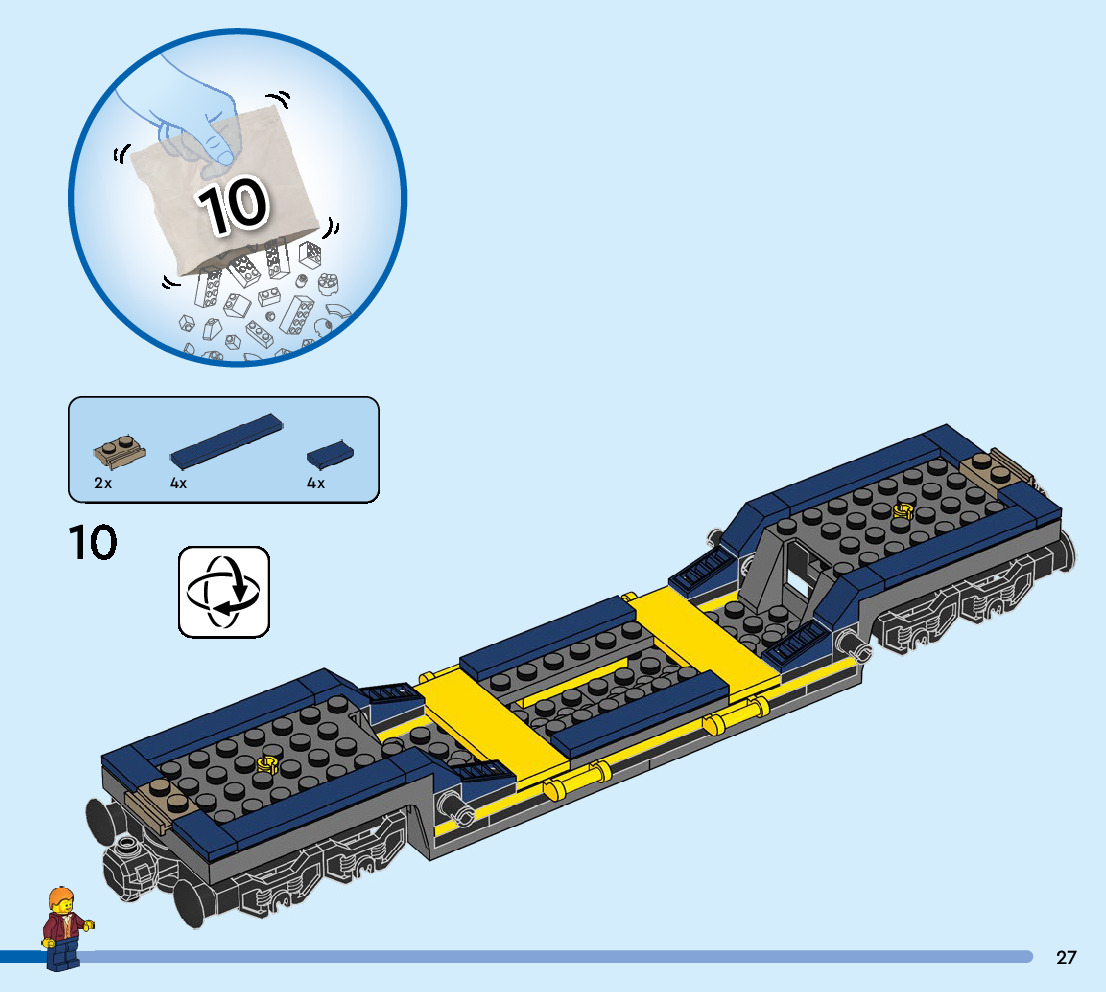 10

2x
4x
4x

10

27