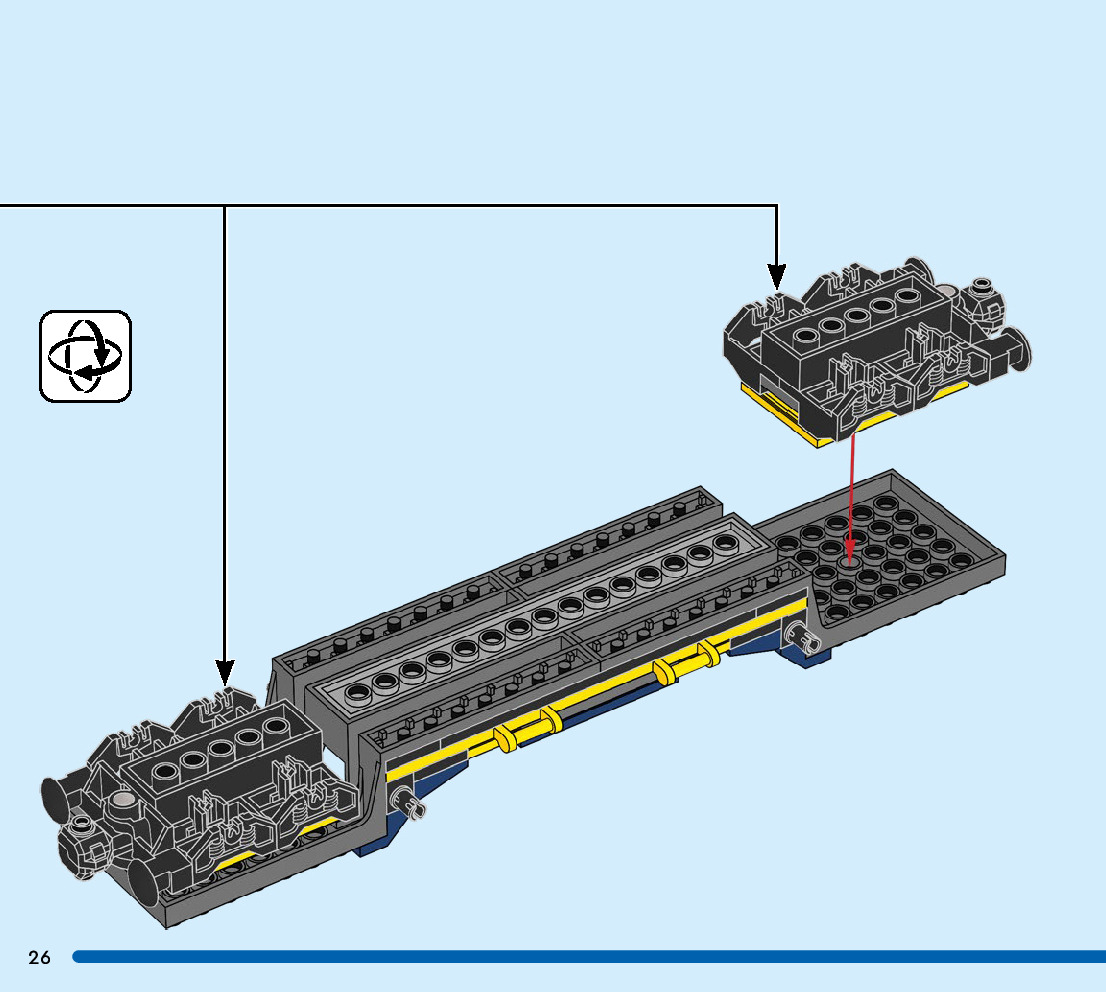 26