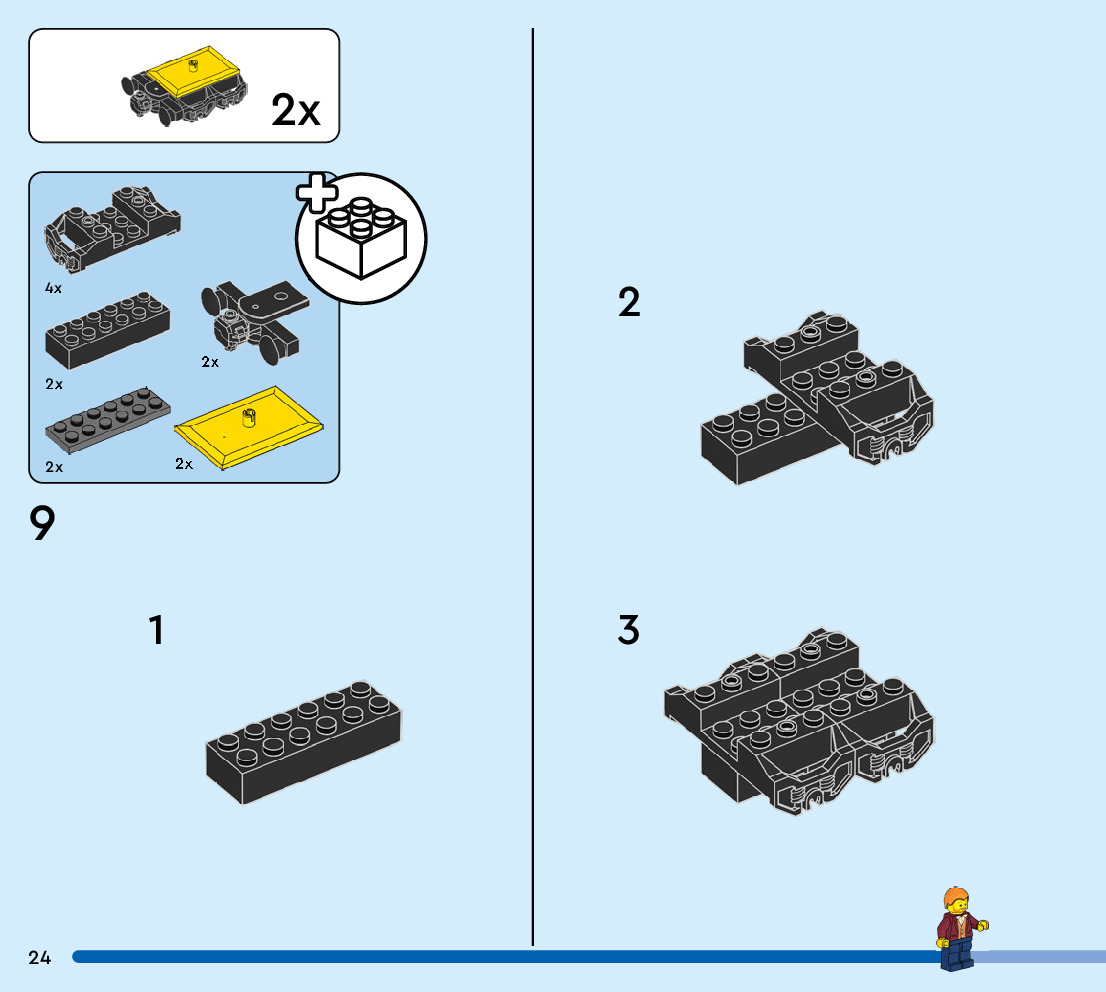 2x

4x

2x

2x

2x

2x

9

1

2

3

24