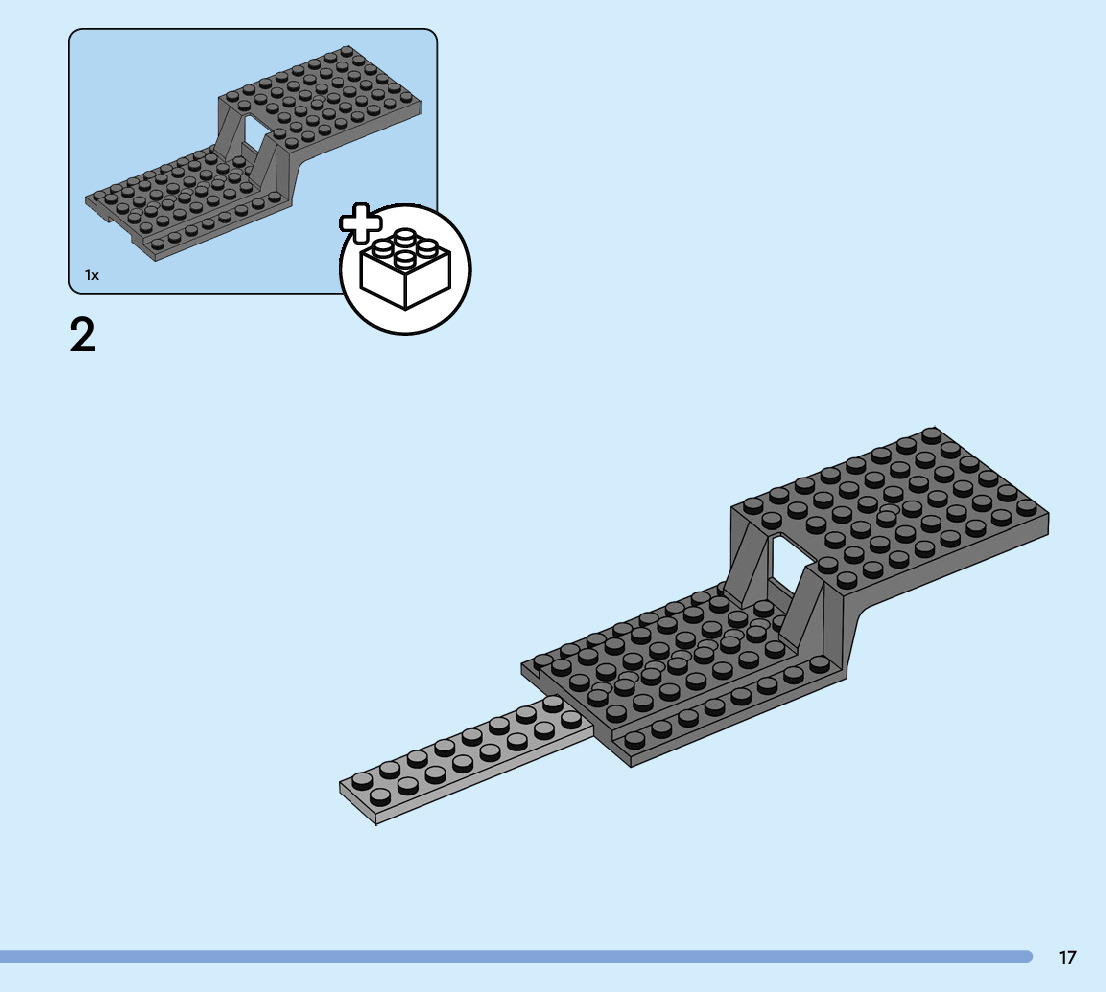 1x

2

17