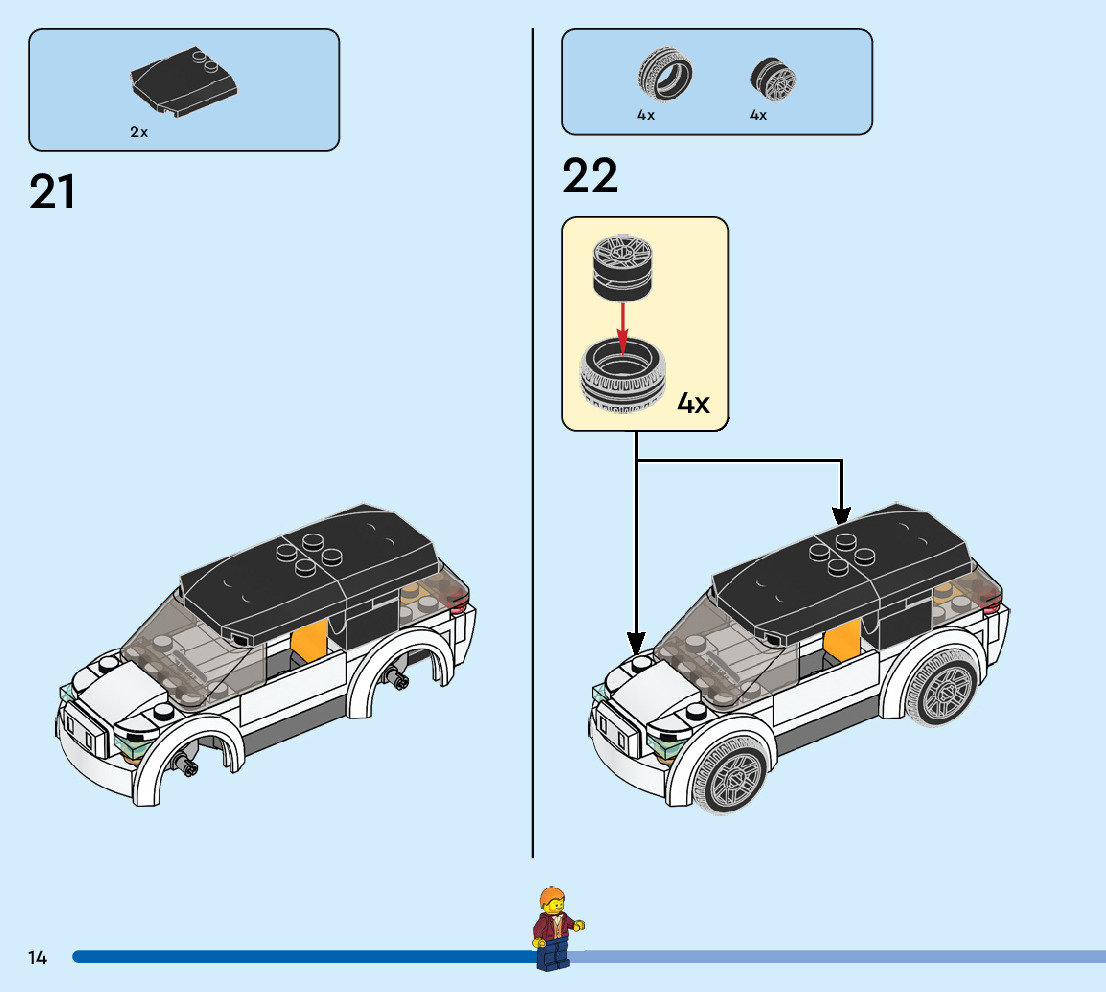 2x

21

4x

4x

22

4x

14