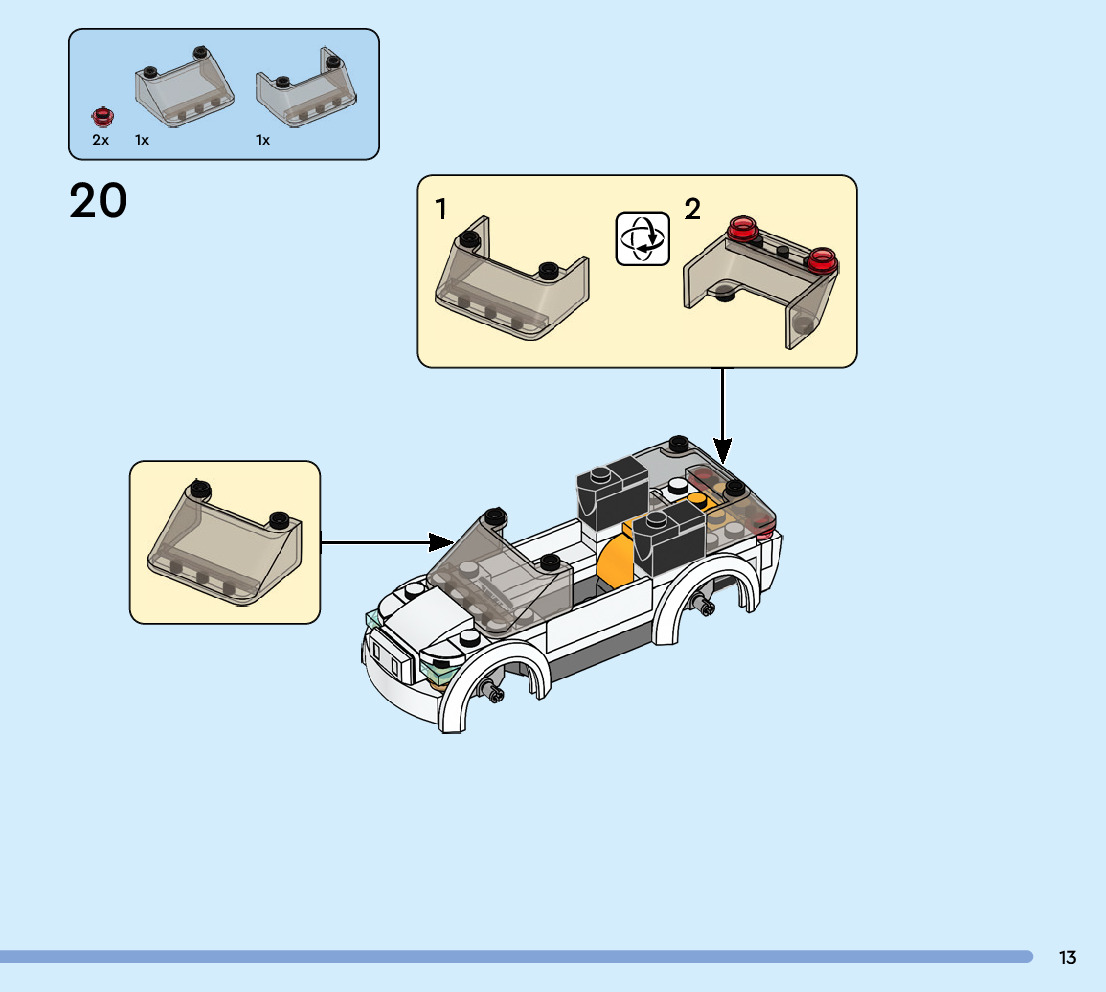 2x 1x 1x

20

1

2

13