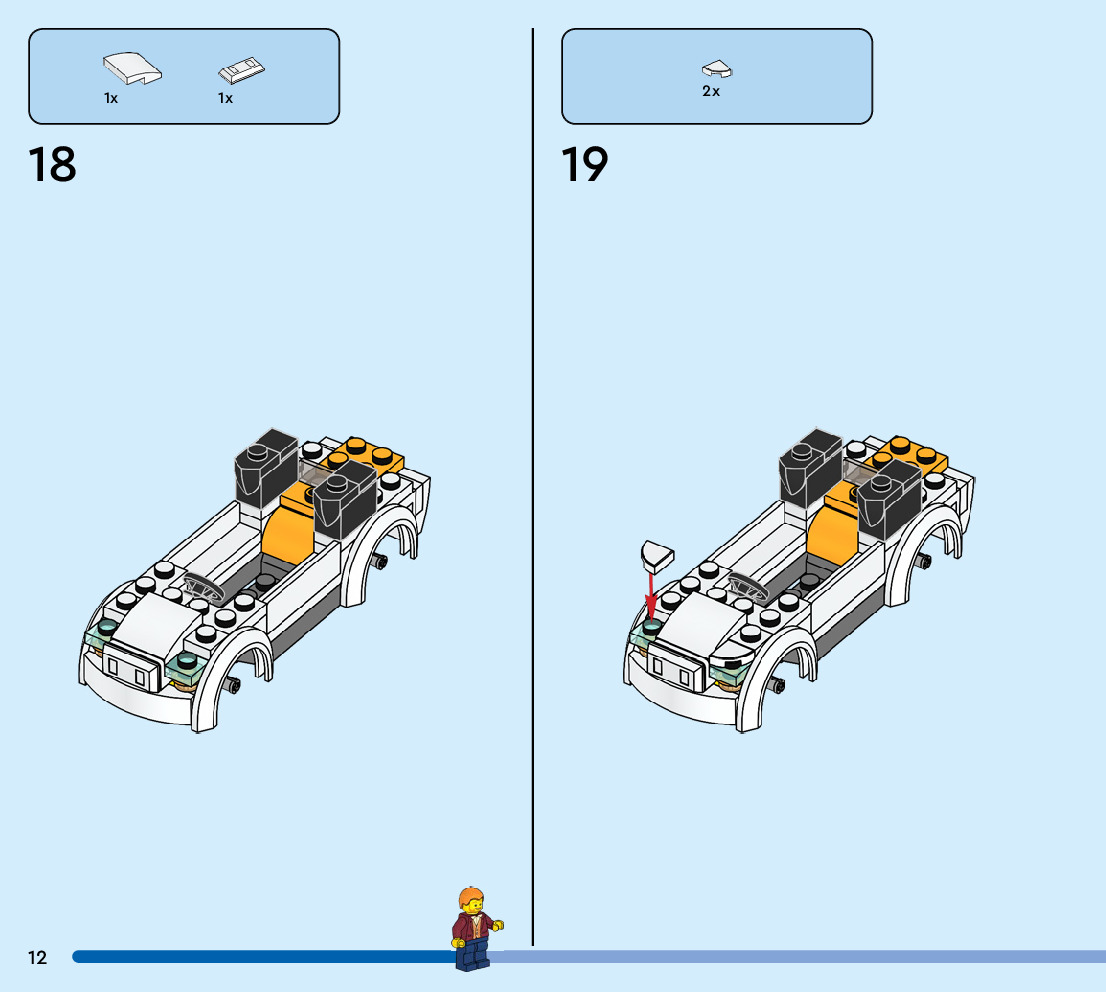 1x 1x

18

2x

19

12