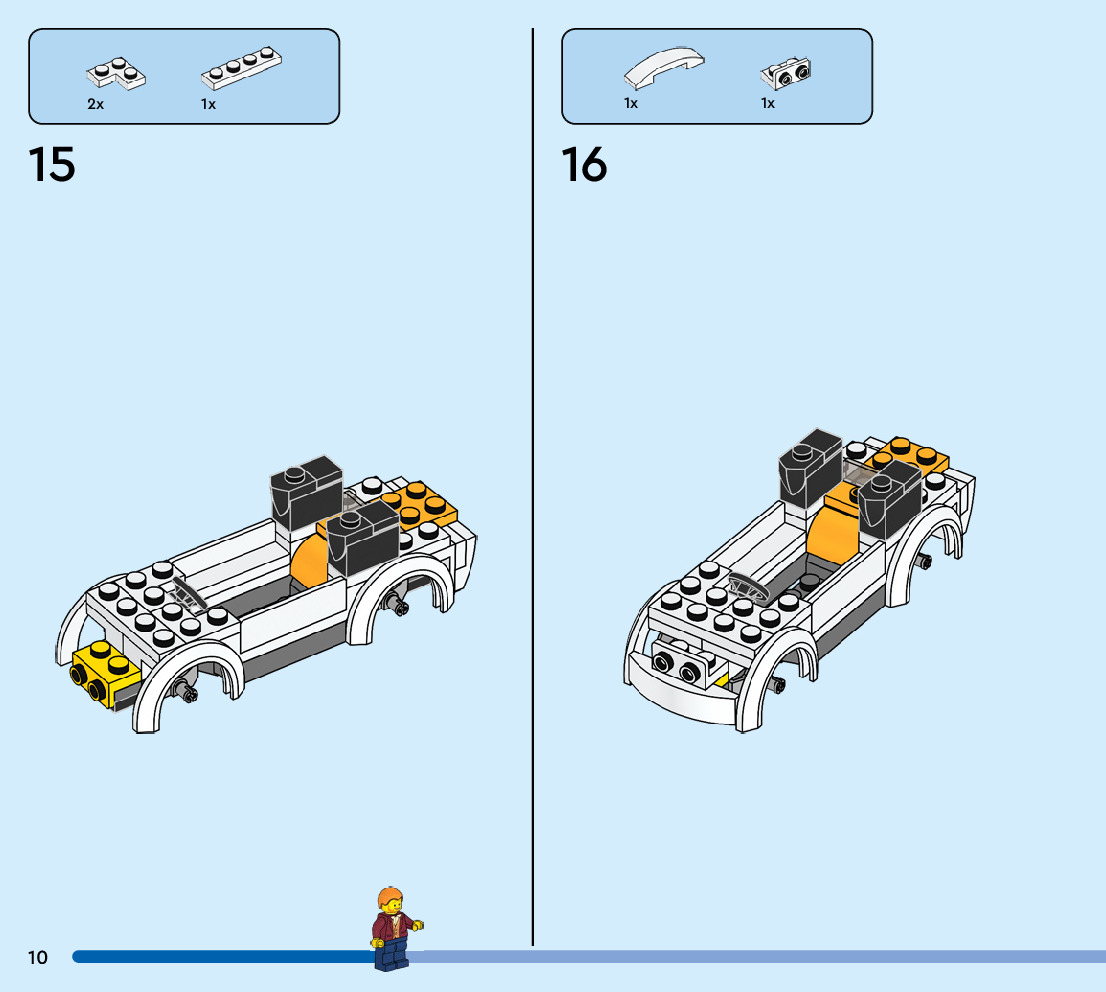 2x 1x

15

1x 1x

16

10