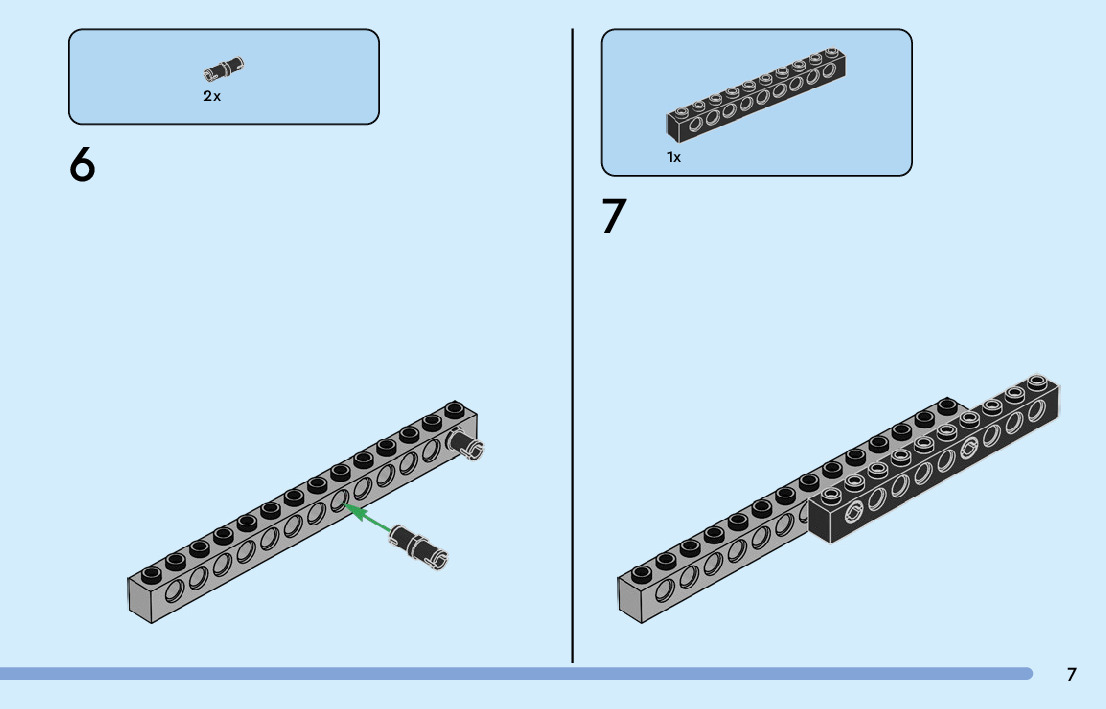 2x

6

1x

7

7