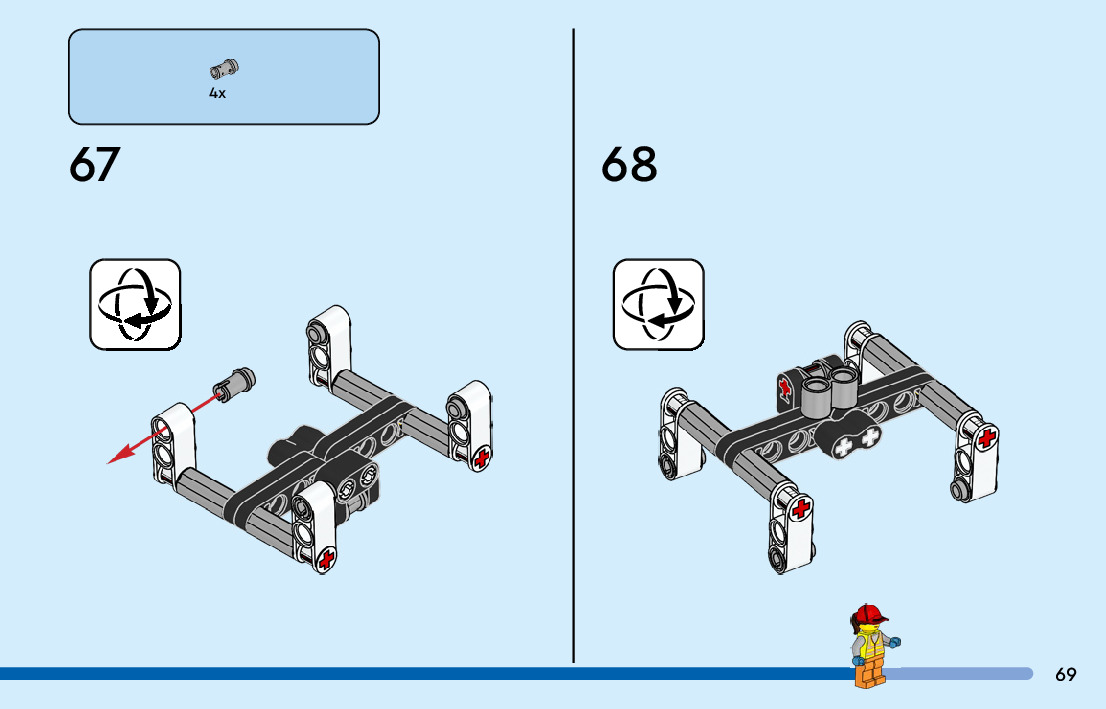 4x

67

68

69