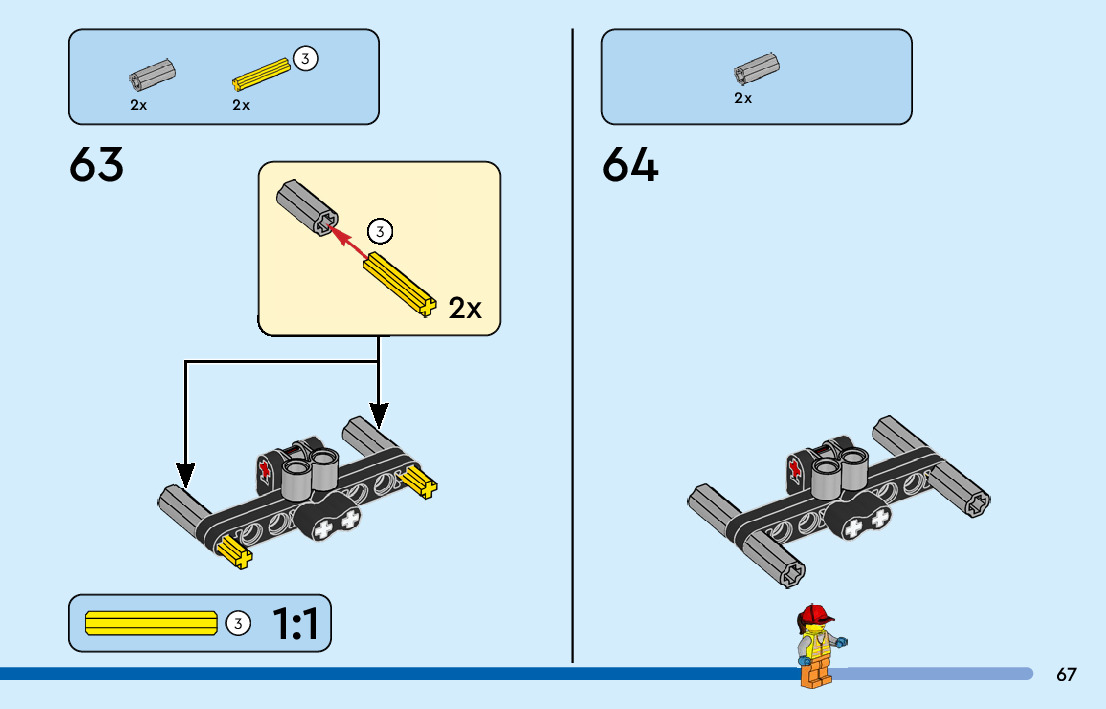 2x 2x
3

63

3
2x

3 1:1

2x

64

67