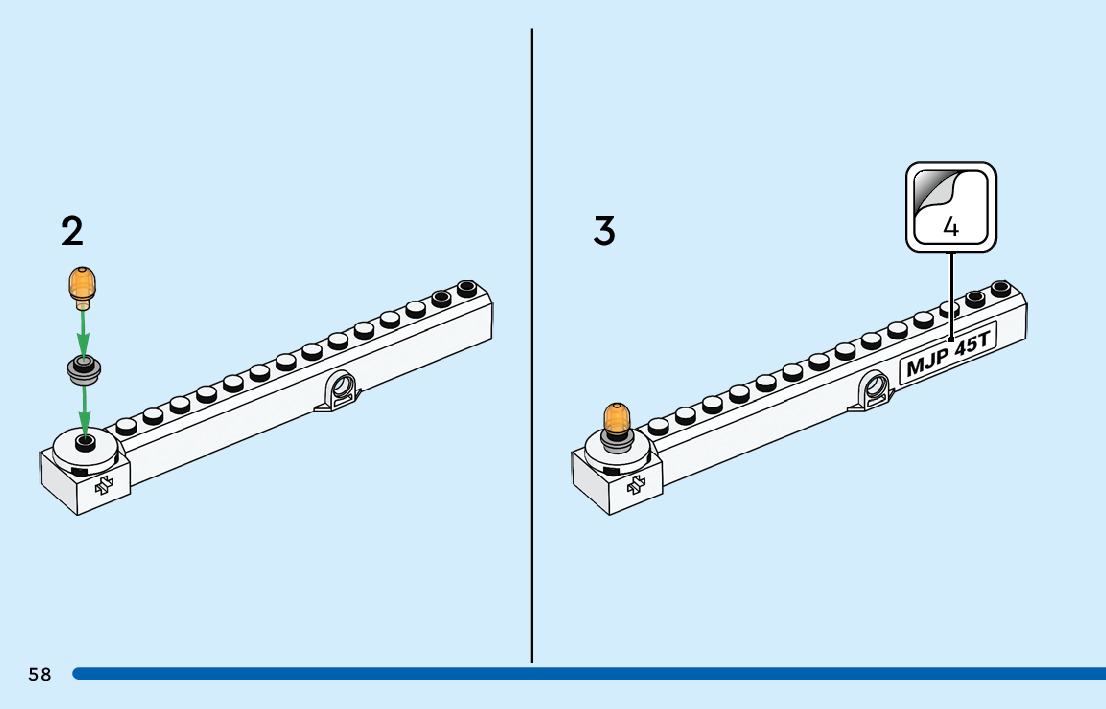 2

3

4

MJP 45T

58