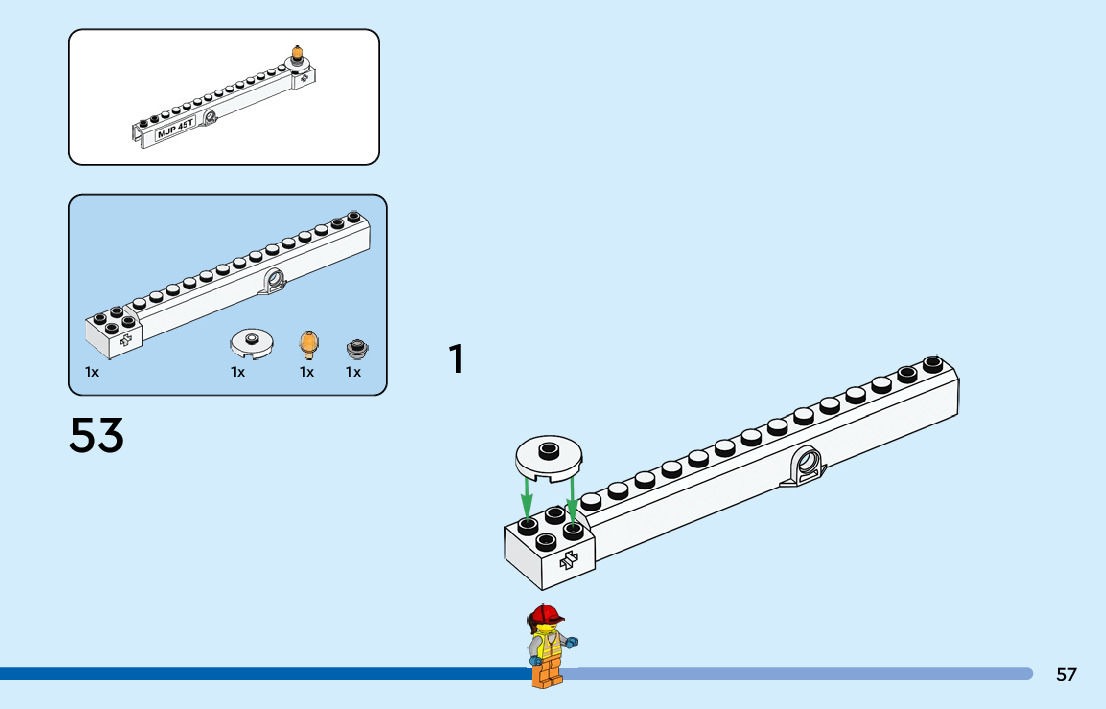 MJP 45T

1x
1x
1x
1x

53

1

57