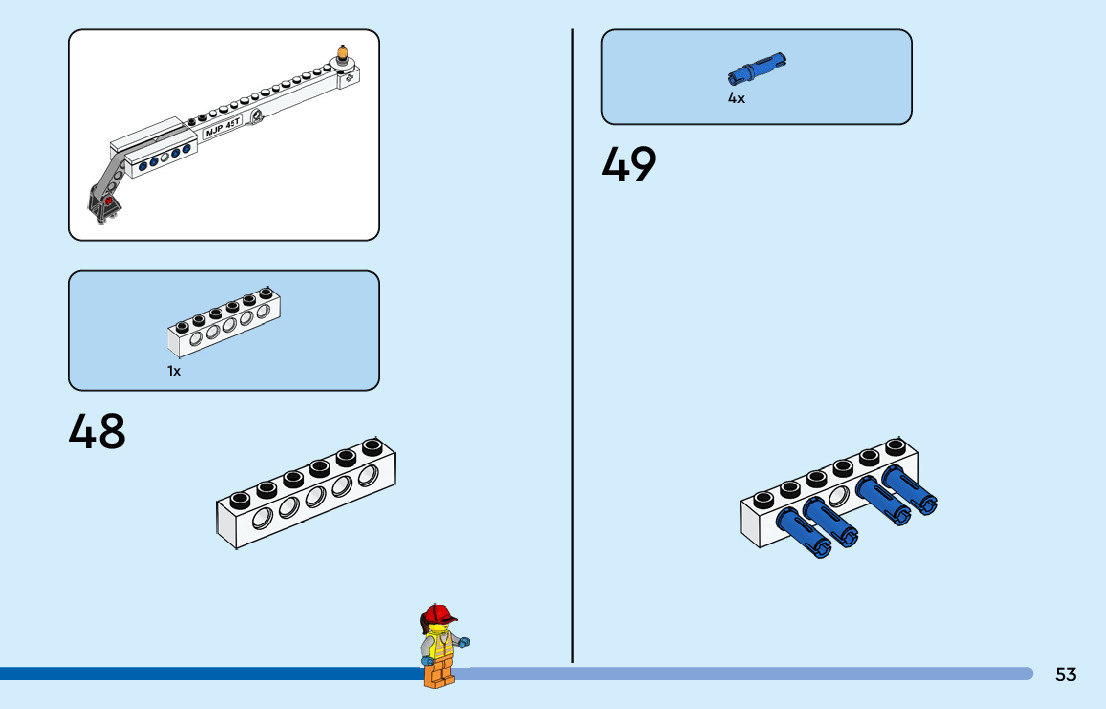 NJP 45T

1x

48

4x

49

53