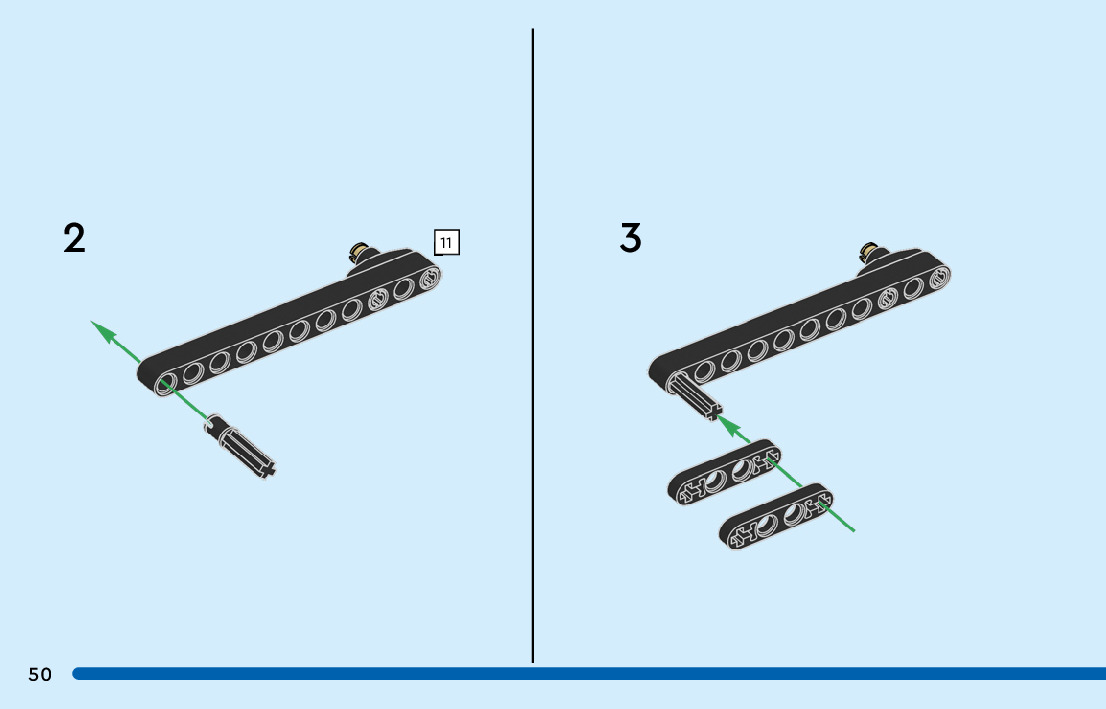 2

11

3

50