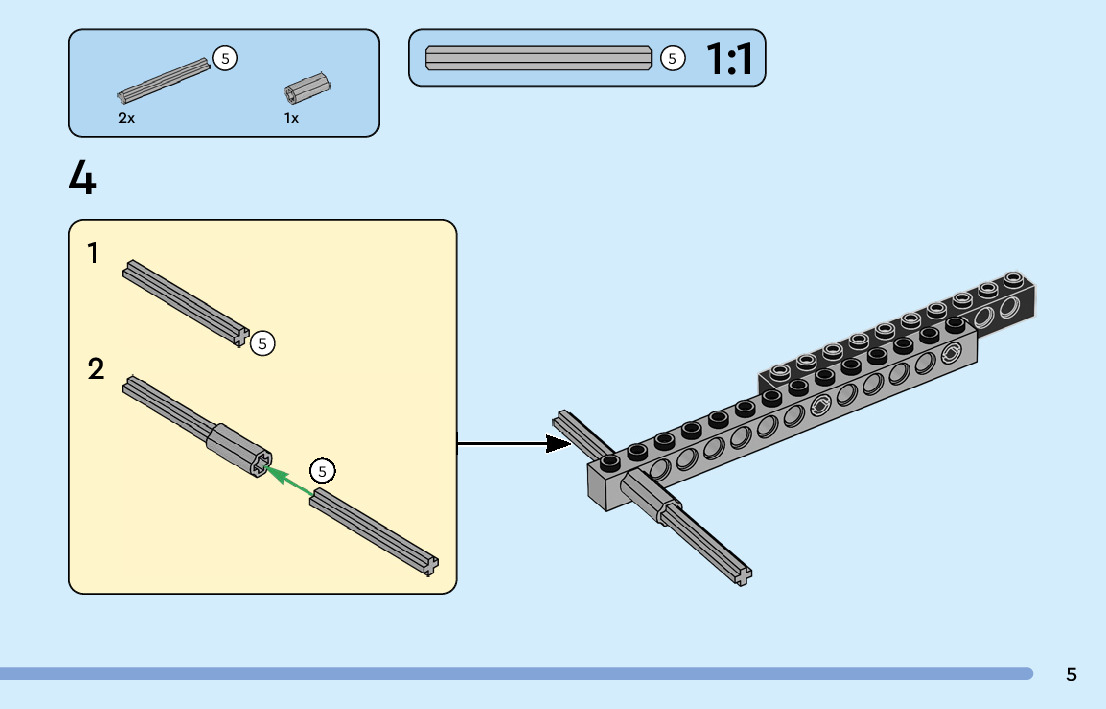 5
2x
1x

5
1:1

4

1
5
2
5

5