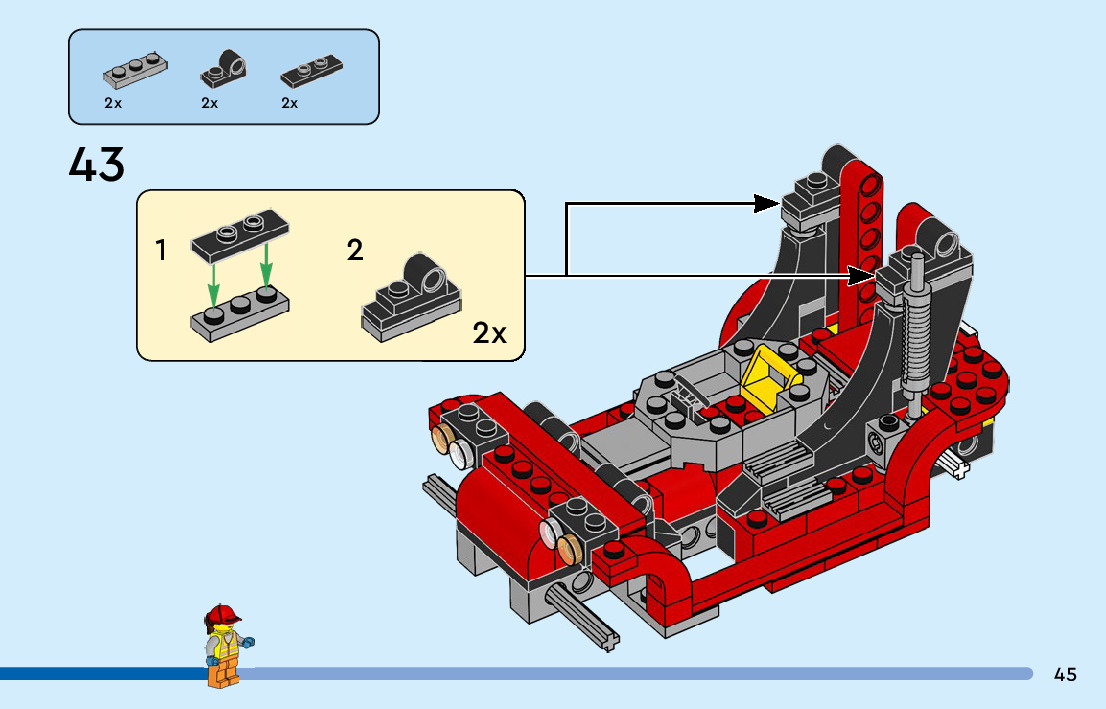 2x 2x 2x

43

1

2

2x

45