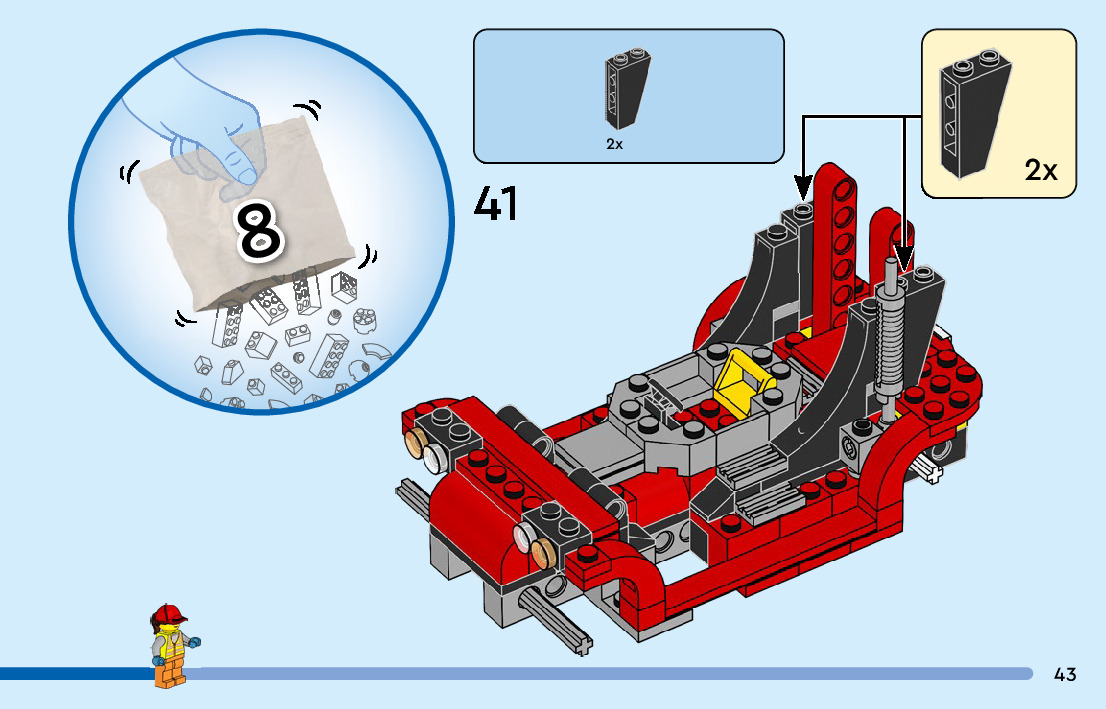 8

2x

41

2x

43