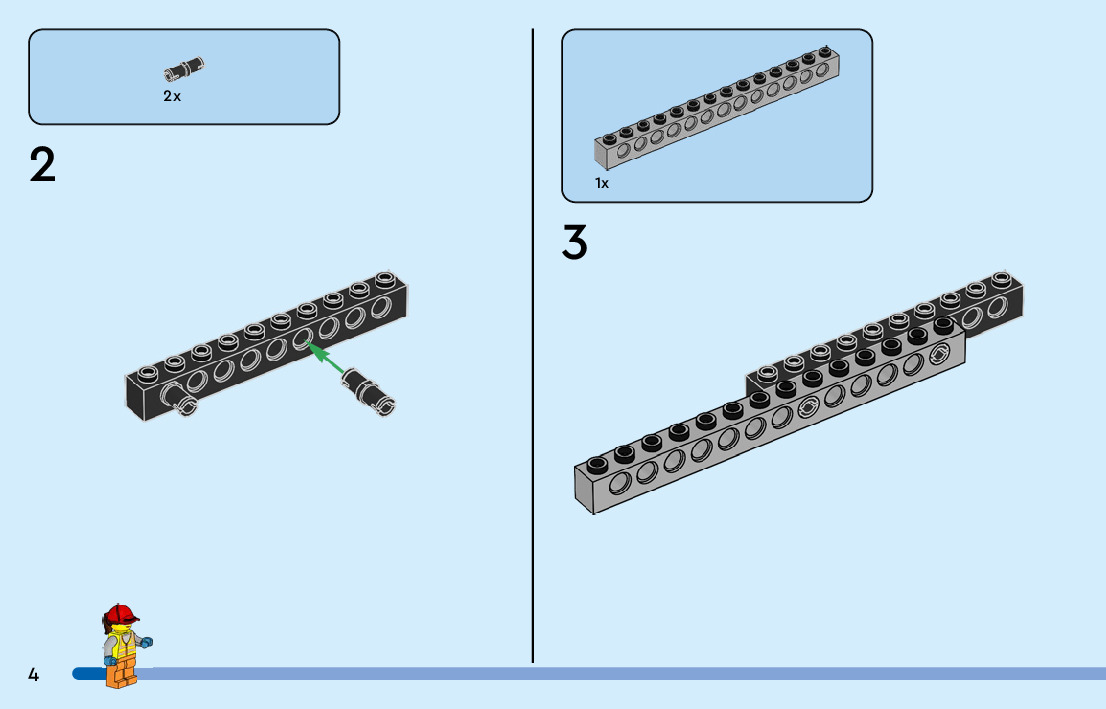 2x

2

1x

3

4