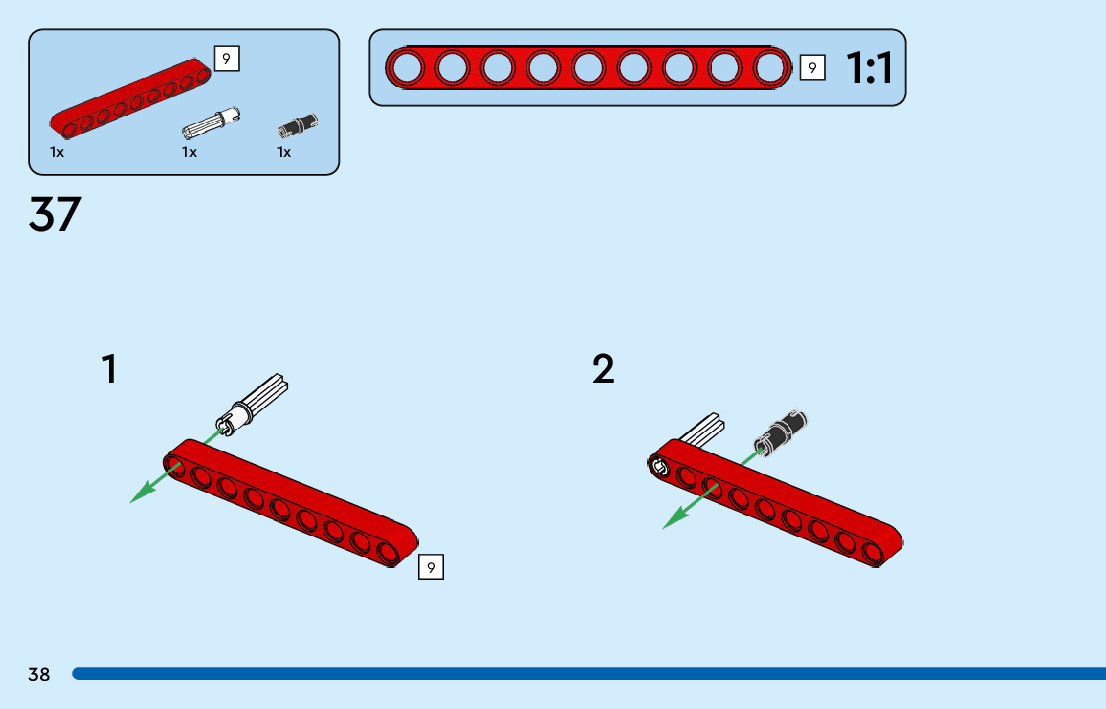 9

1x

1x

1x

9

1:1

37

1

9

2

38