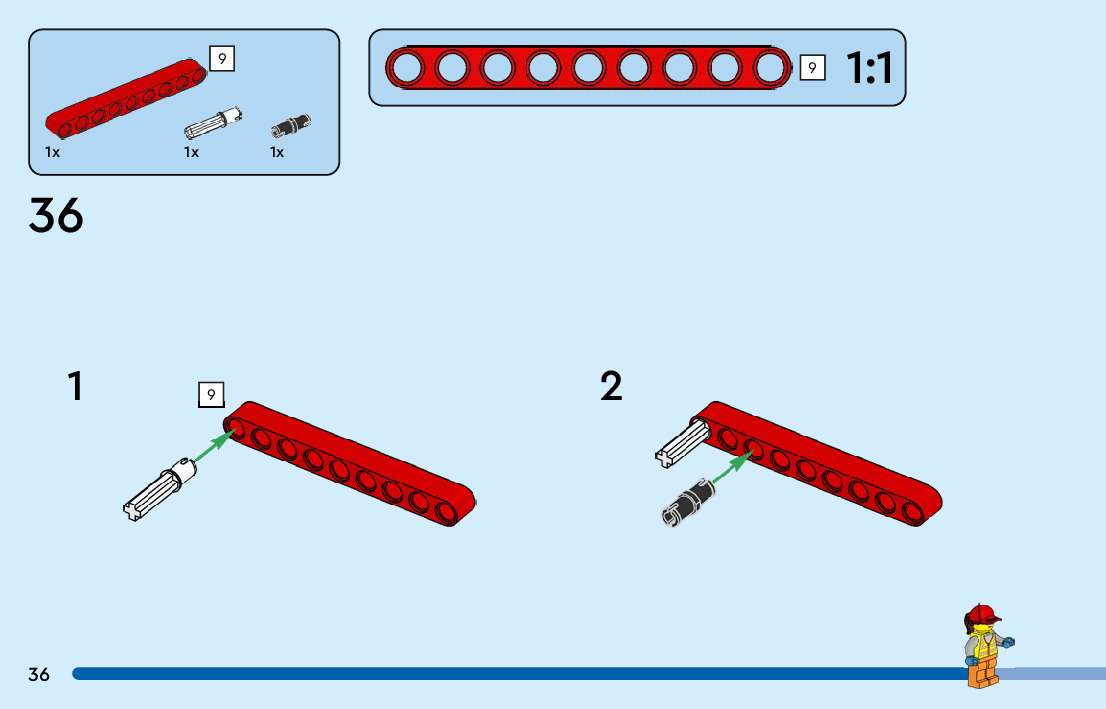 9

1x 1x 1x

9 1:1

36

1

9

2

36