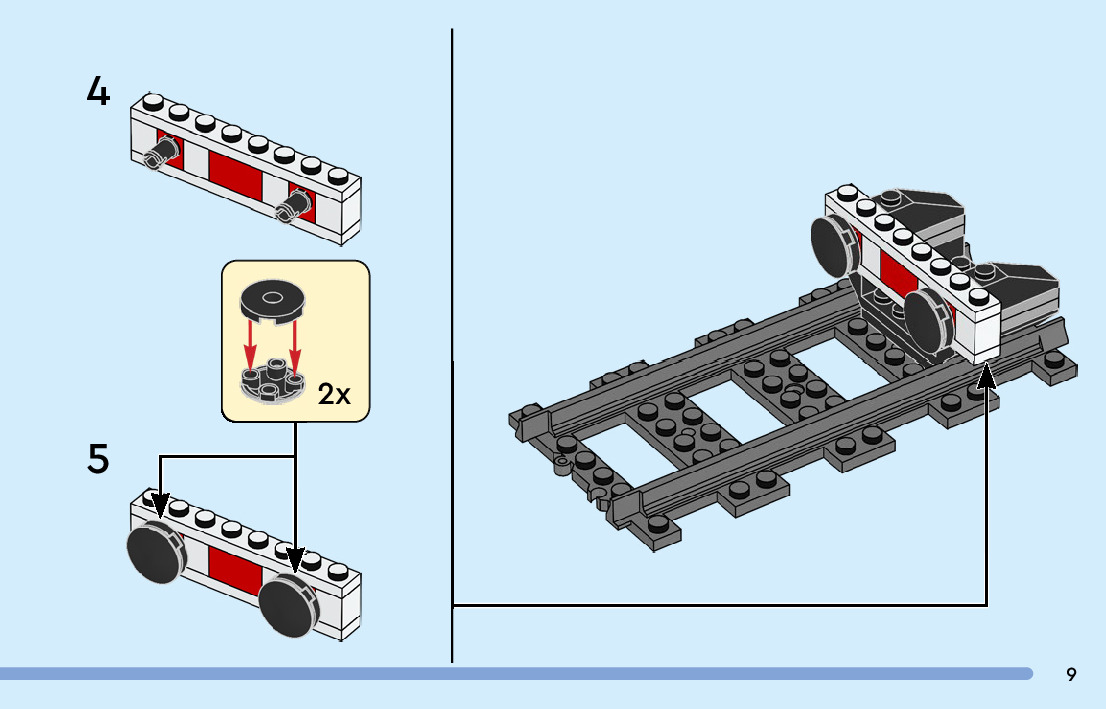 4

2x

5

9